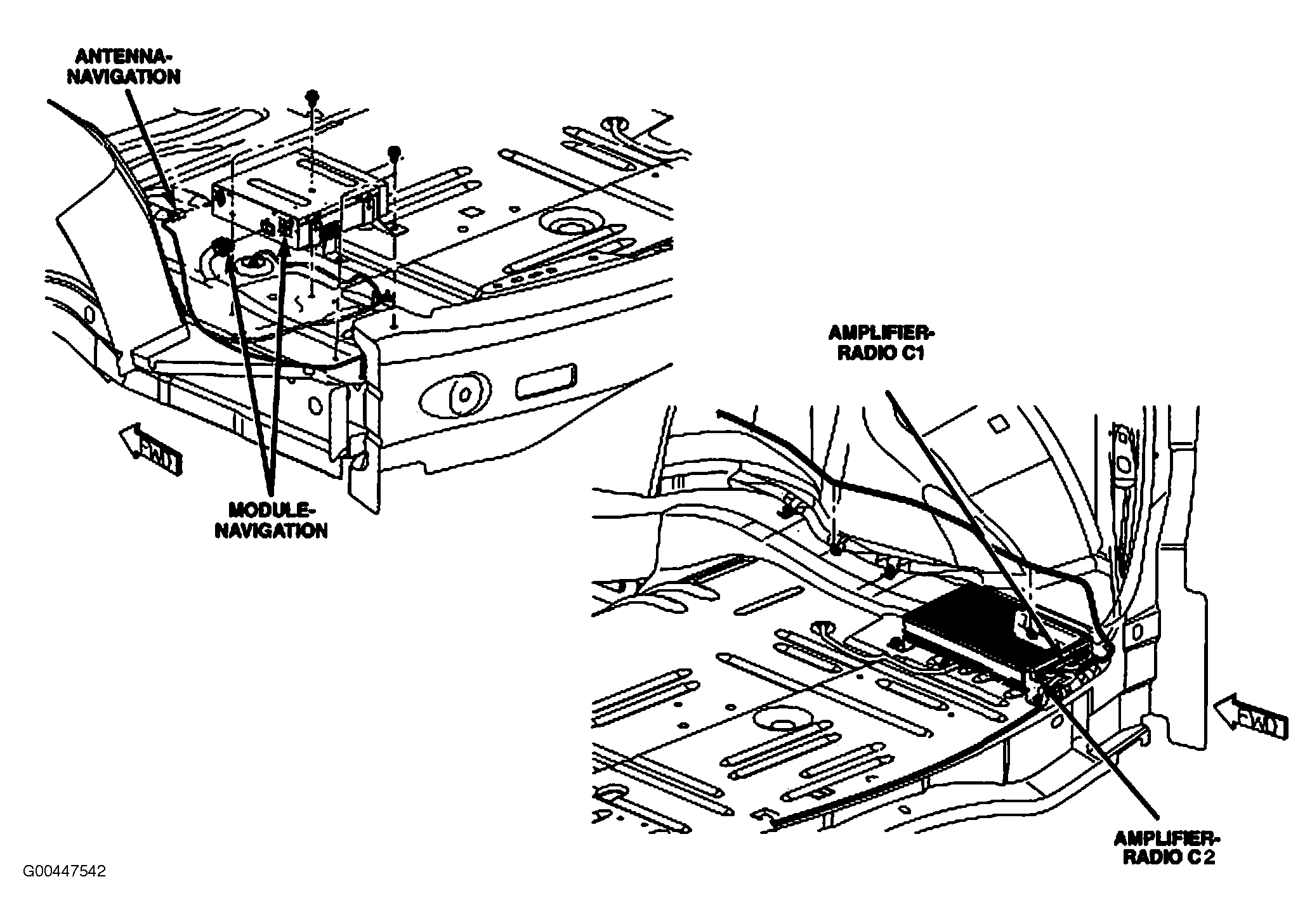 ANTENNA-NAVIGATION

FWD

MODULE-NAVIGATION

AMPLIFIER-RADIO C1

FWD

AMPLIFIER-RADIO C2

G00447542