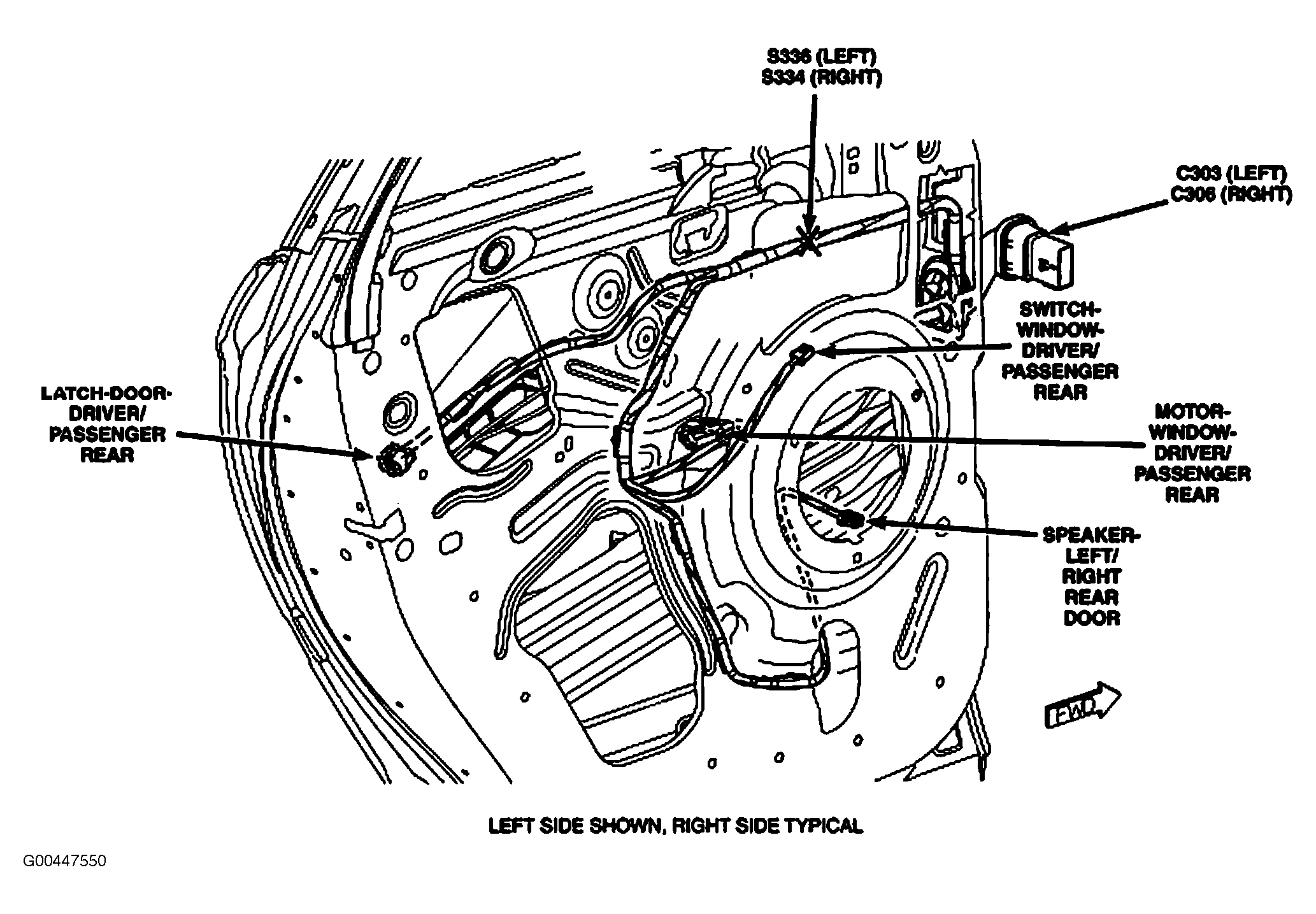 S336 (LEFT)
S334 (RIGHT)

C303 (LEFT)
C306 (RIGHT)

SWITCH-WINDOW-DRIVER/PASSENGER REAR

LATCH-DOOR-DRIVER/PASSENGER REAR

MOTOR-WINDOW-DRIVER/PASSENGER REAR

SPEAKER-LEFT/RIGHT REAR DOOR

FWD

LEFT SIDE SHOWN, RIGHT SIDE TYPICAL

G00447550