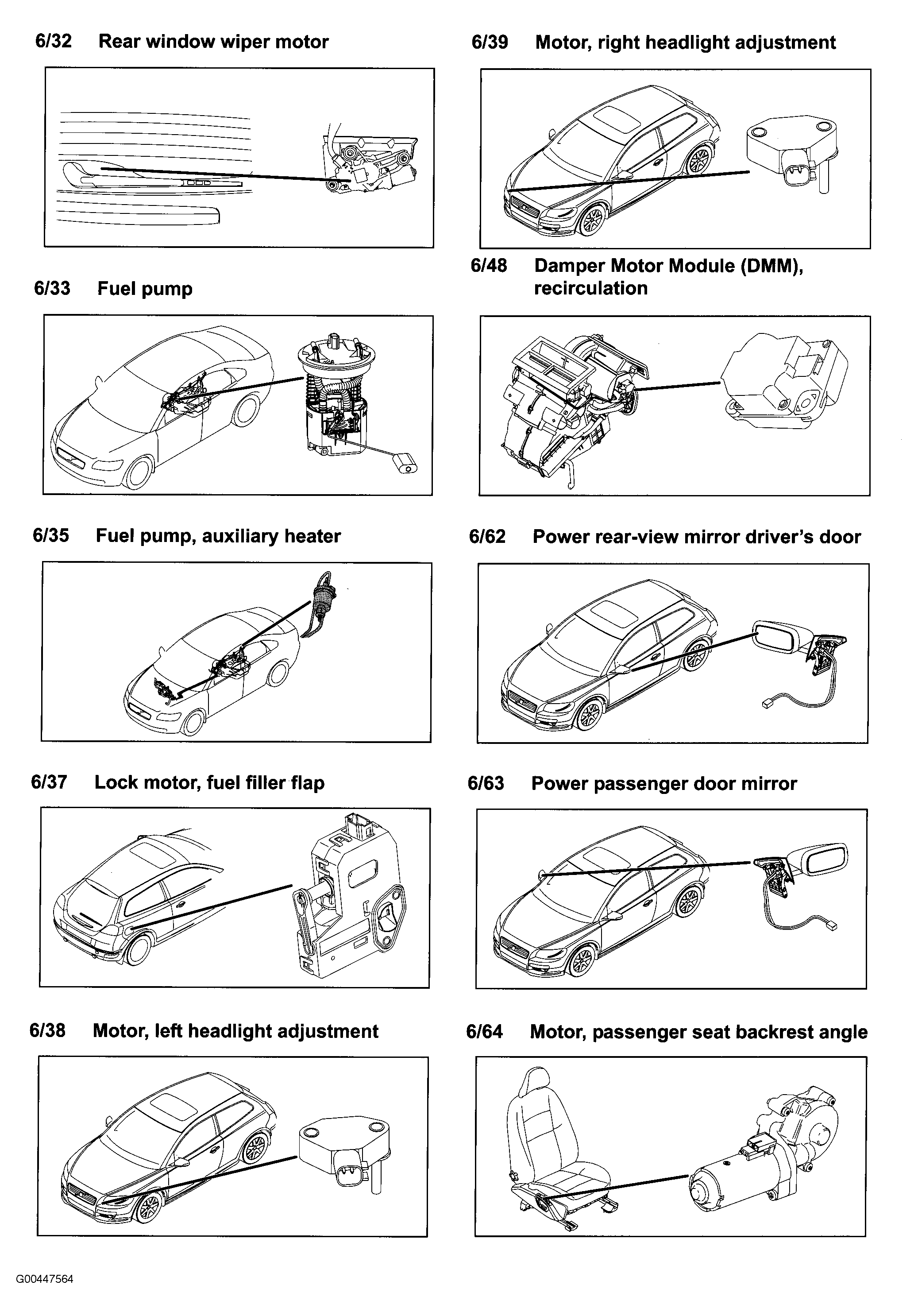 6/32 Rear window wiper motor

6/33 Fuel pump

6/35 Fuel pump, auxiliary heater

6/37 Lock motor, fuel filler flap

6/38 Motor, left headlight adjustment

6/39 Motor, right headlight adjustment

6/48 Damper Motor Module (DMM), recirculation

6/62 Power rear-view mirror driver's door

6/63 Power passenger door mirror

6/64 Motor, passenger seat backrest angle

G00447564