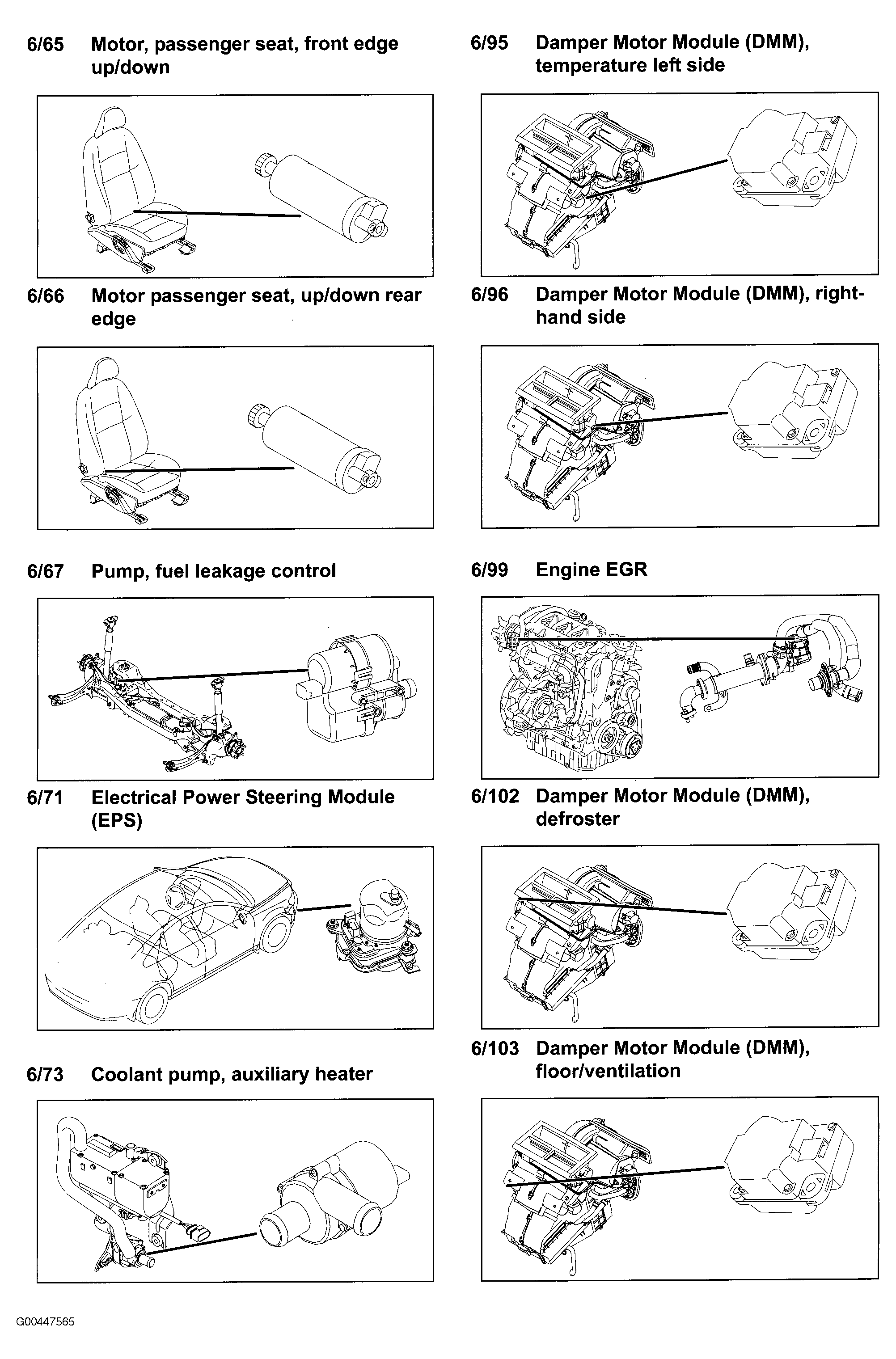 6/65 Motor, passenger seat, front edge up/down

6/66 Motor passenger seat, up/down rear edge

6/67 Pump, fuel leakage control

6/71 Electrical Power Steering Module (EPS)

6/73 Coolant pump, auxiliary heater

6/95 Damper Motor Module (DMM), temperature left side

6/96 Damper Motor Module (DMM), right-hand side

6/99 Engine EGR

6/102 Damper Motor Module (DMM), defroster

6/103 Damper Motor Module (DMM), floor/ventilation

G00447565