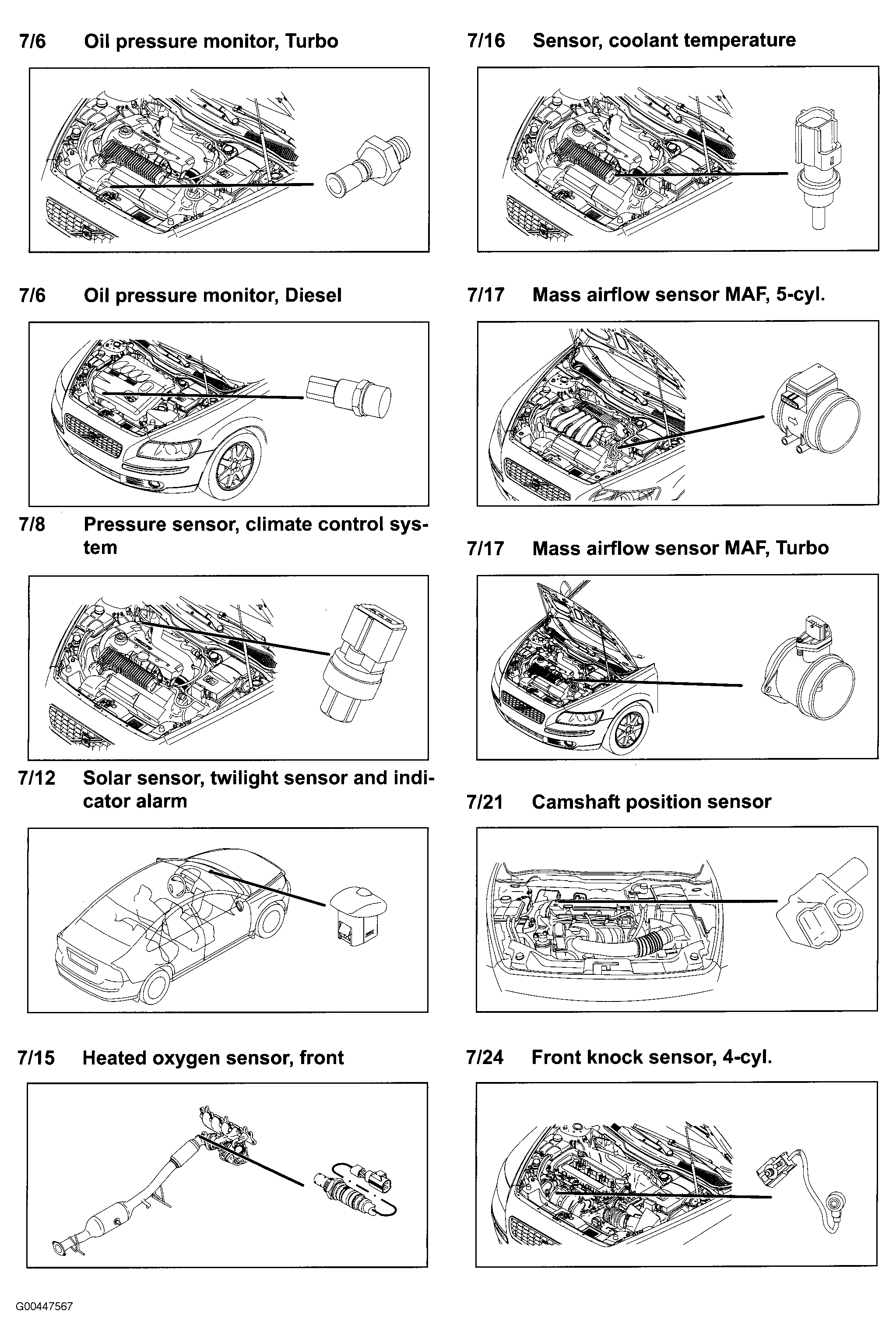 7/6 Oil pressure monitor, Turbo

7/6 Oil pressure monitor, Diesel

7/8 Pressure sensor, climate control system

7/12 Solar sensor, twilight sensor and indicator alarm

7/15 Heated oxygen sensor, front

7/16 Sensor, coolant temperature

7/17 Mass airflow sensor MAF, 5-cyl.

7/17 Mass airflow sensor MAF, Turbo

7/21 Camshaft position sensor

7/24 Front knock sensor, 4-cyl.

G00447567