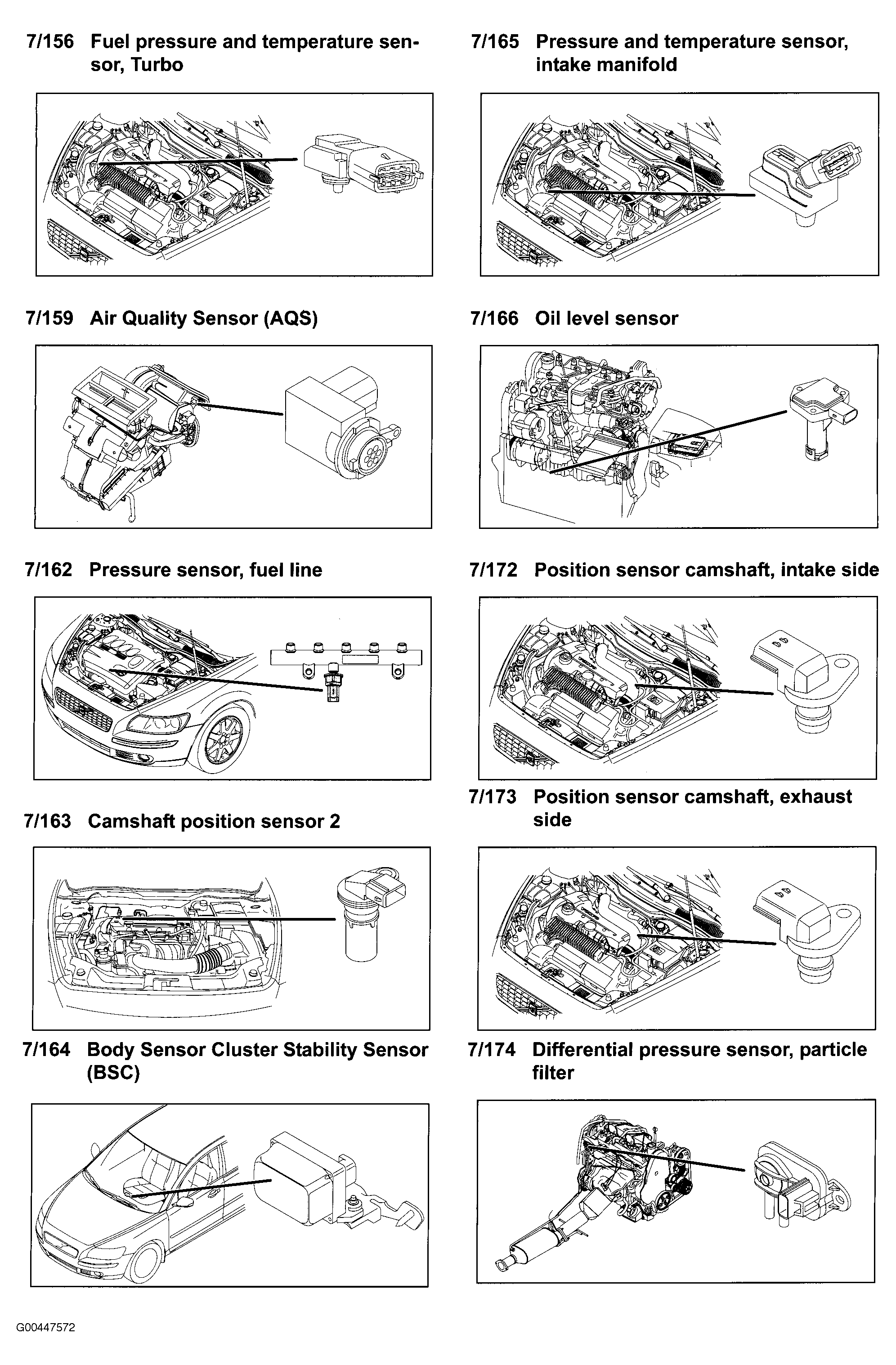 7/156 Fuel pressure and temperature sensor, Turbo

7/159 Air Quality Sensor (AQS)

7/162 Pressure sensor, fuel line

7/163 Camshaft position sensor 2

7/164 Body Sensor Cluster Stability Sensor (BSC)

7/165 Pressure and temperature sensor, intake manifold

7/166 Oil level sensor

7/172 Position sensor camshaft, intake side

7/173 Position sensor camshaft, exhaust side

7/174 Differential pressure sensor, particle filter

G00447572