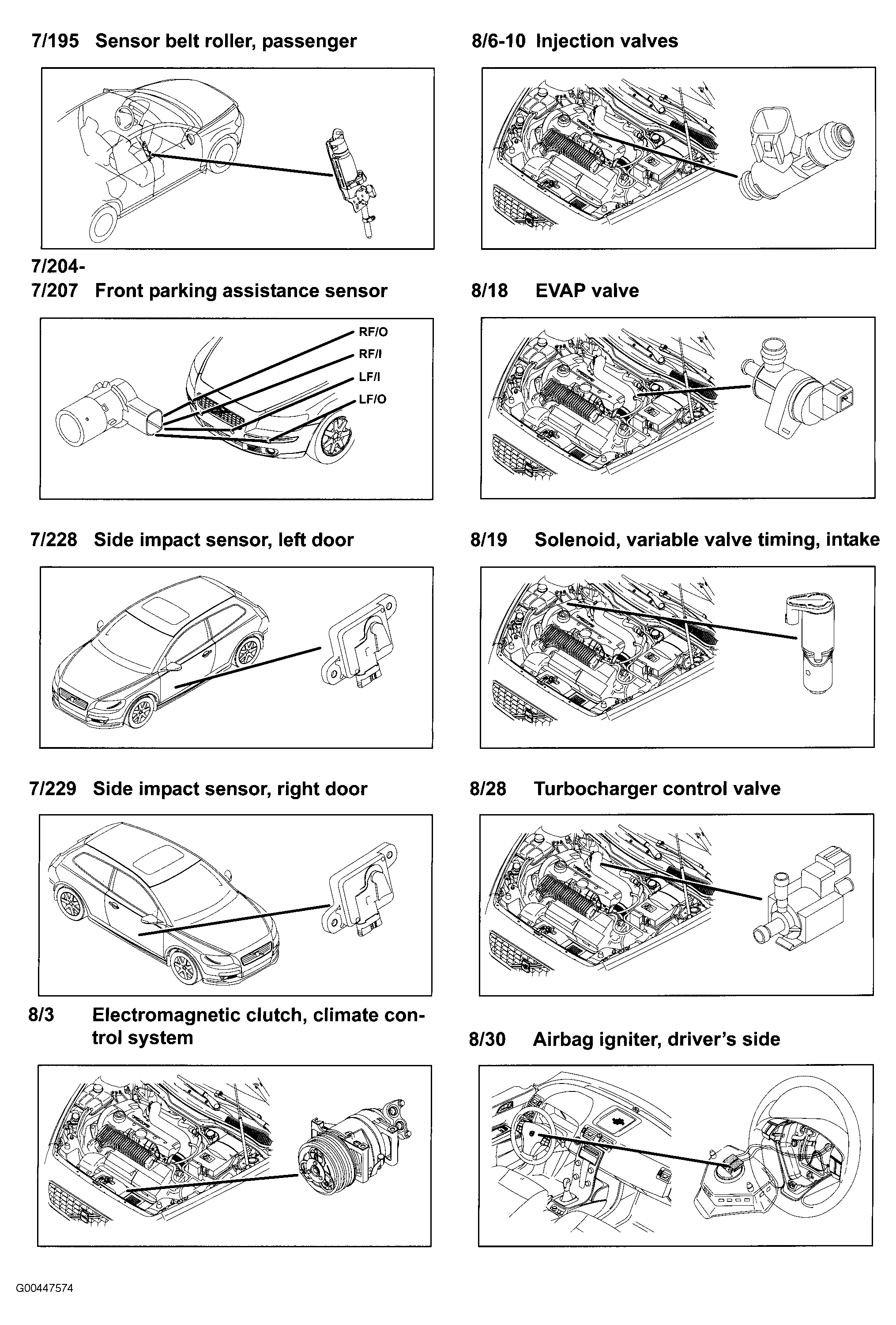 7/195 Sensor belt roller, passenger

7/204-
7/207 Front parking assistance sensor

RF/O
RF/I
LF/I
LF/O

7/228 Side impact sensor, left door

7/229 Side impact sensor, right door

8/3 Electromagnetic clutch, climate control system

8/6-10 Injection valves

8/18 EVAP valve

8/19 Solenoid, variable valve timing, intake

8/28 Turbocharger control valve

8/30 Airbag igniter, driver's side

G00447574