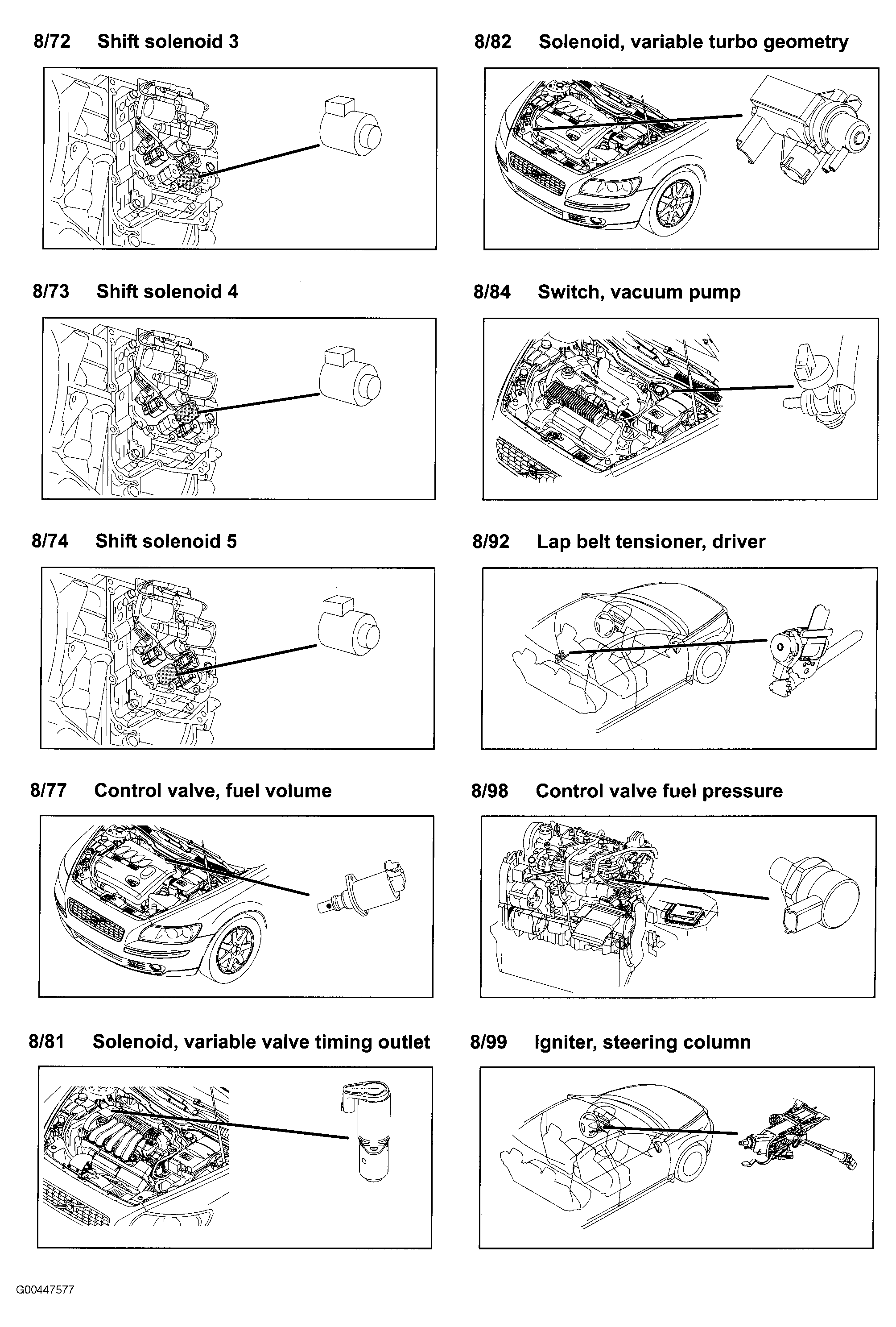 8/72 Shift solenoid 3

8/73 Shift solenoid 4

8/74 Shift solenoid 5

8/77 Control valve, fuel volume

8/81 Solenoid, variable valve timing outlet

8/82 Solenoid, variable turbo geometry

8/84 Switch, vacuum pump

8/92 Lap belt tensioner, driver

8/98 Control valve fuel pressure

8/99 Igniter, steering column

G00447577