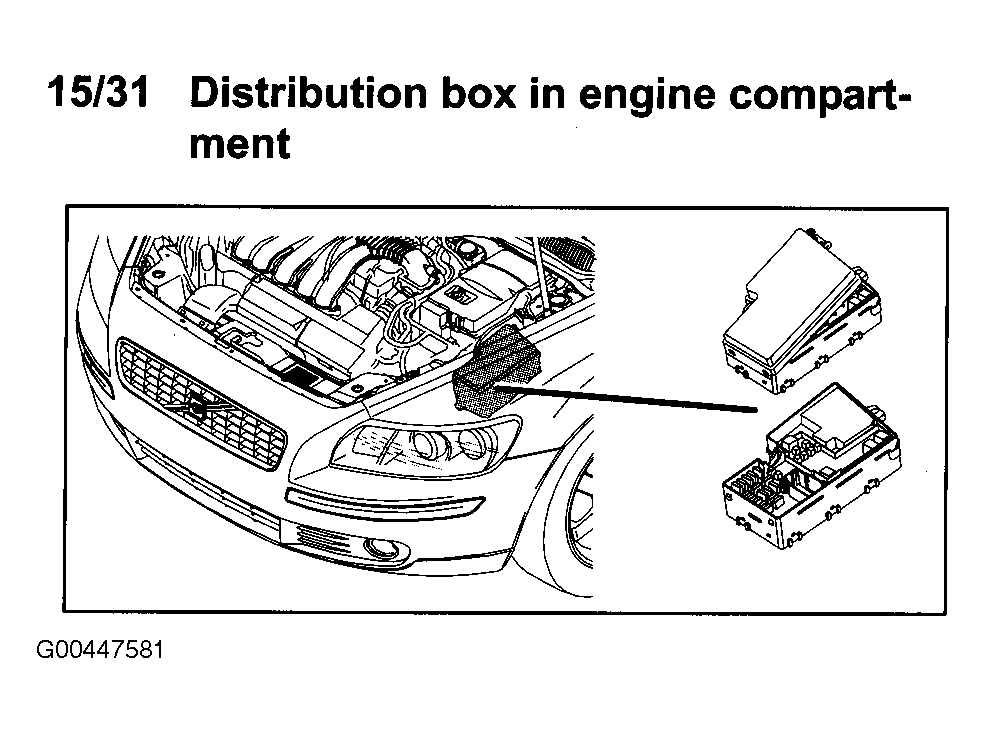 15/31 Distribution box in engine compartment

G00447581