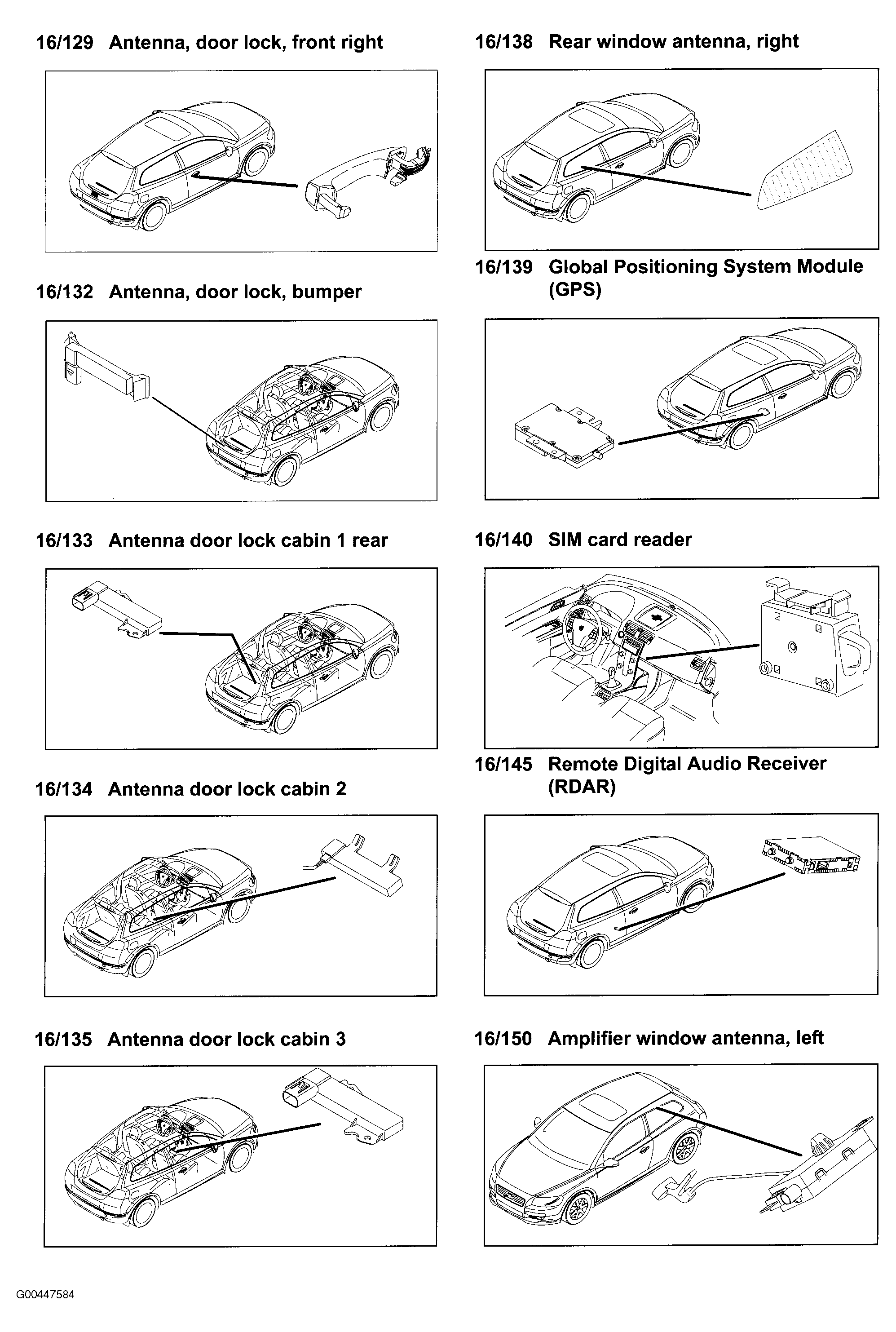 16/129 Antenna, door lock, front right

16/132 Antenna, door lock, bumper

16/133 Antenna door lock cabin 1 rear

16/134 Antenna door lock cabin 2

16/135 Antenna door lock cabin 3

16/138 Rear window antenna, right

16/139 Global Positioning System Module (GPS)

16/140 SIM card reader

16/145 Remote Digital Audio Receiver (RDAR)

16/150 Amplifier window antenna, left

G00447584