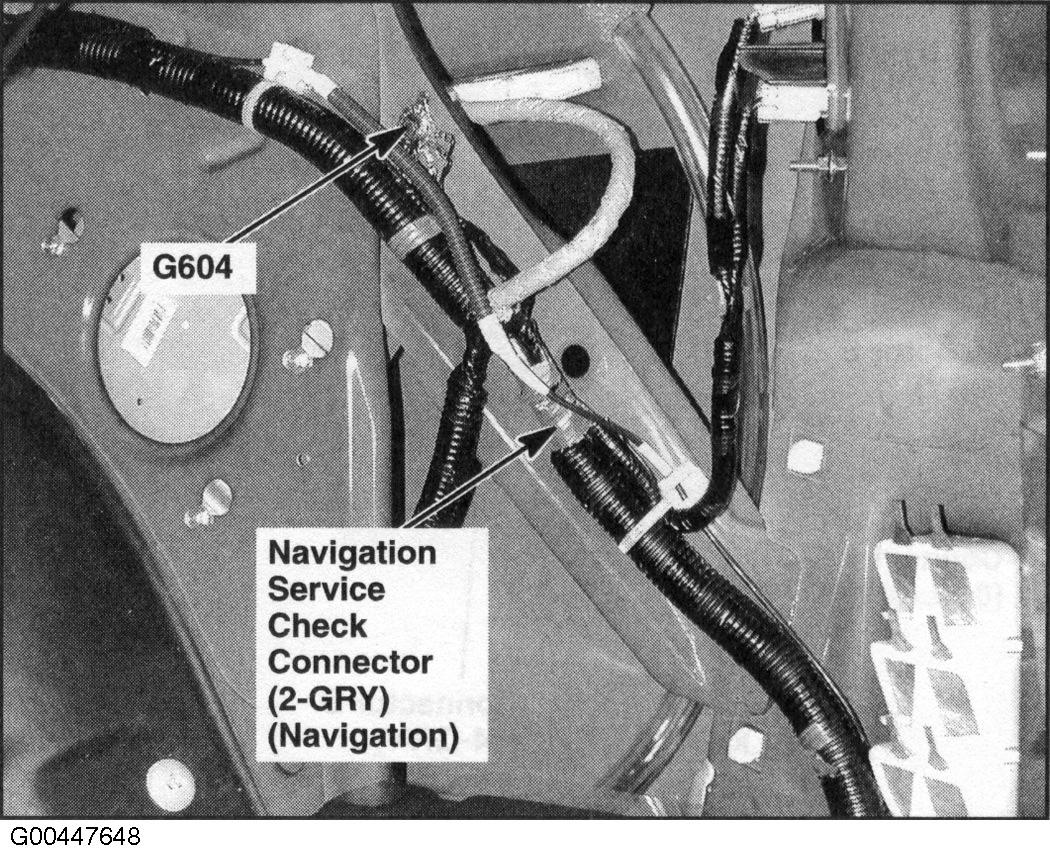 G604

Navigation Service Check Connector (2-GRY) (Navigation)

G00447648