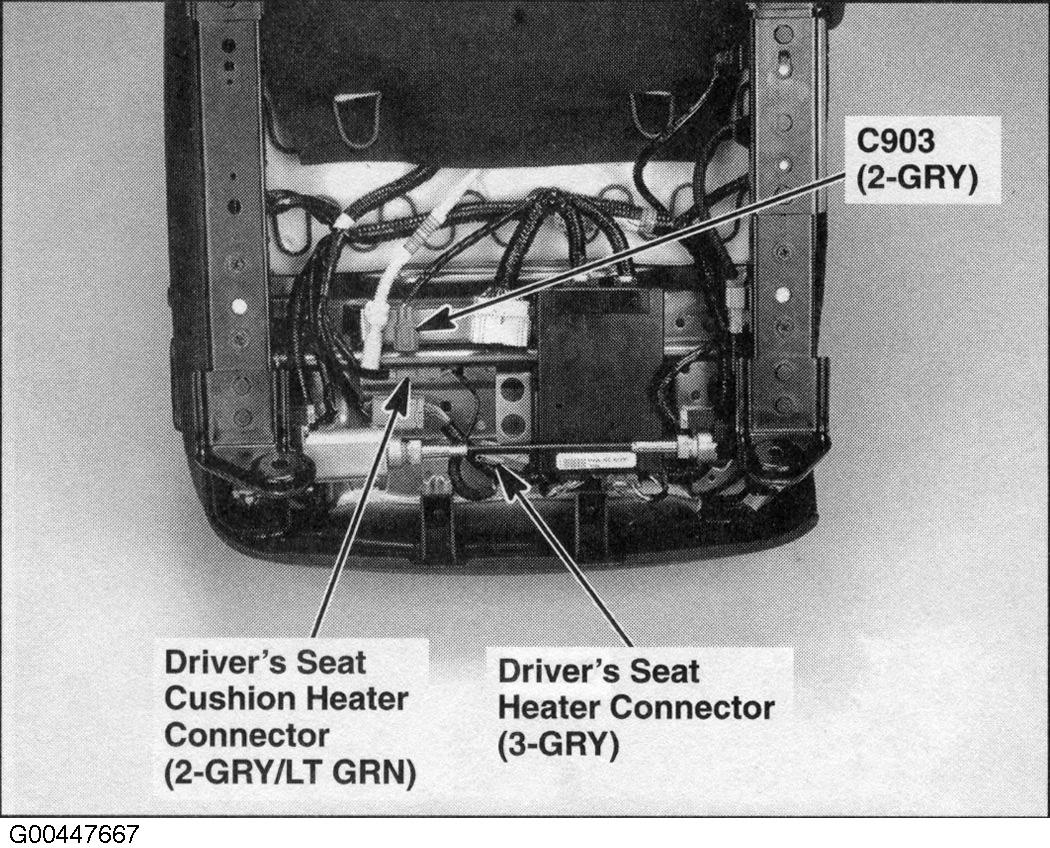 C903
(2-GRY)

Driver's Seat
Cushion Heater
Connector
(2-GRY/LT GRN)

Driver's Seat
Heater Connector
(3-GRY)

G00447667