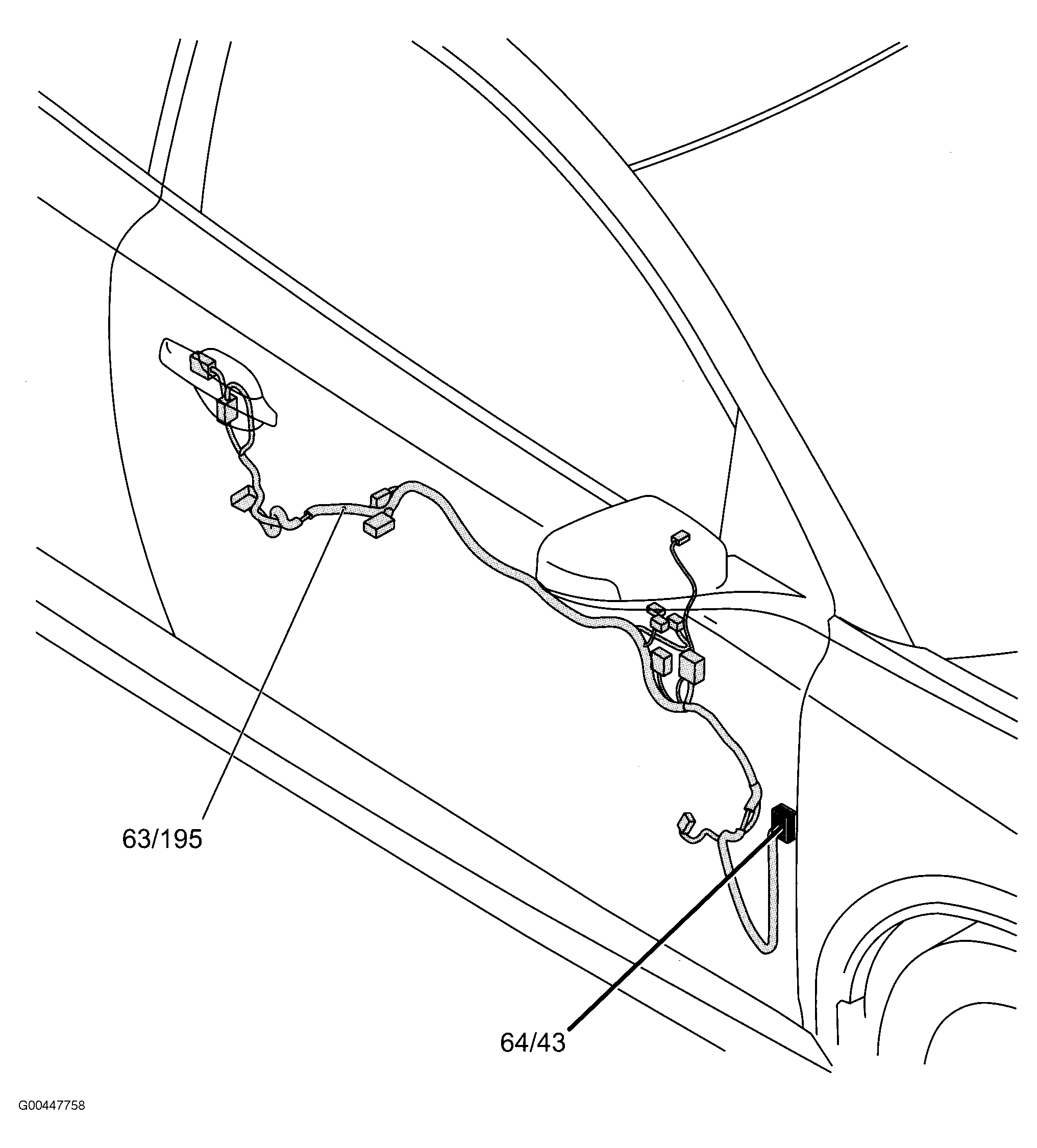 63/195

64/43

G00447758