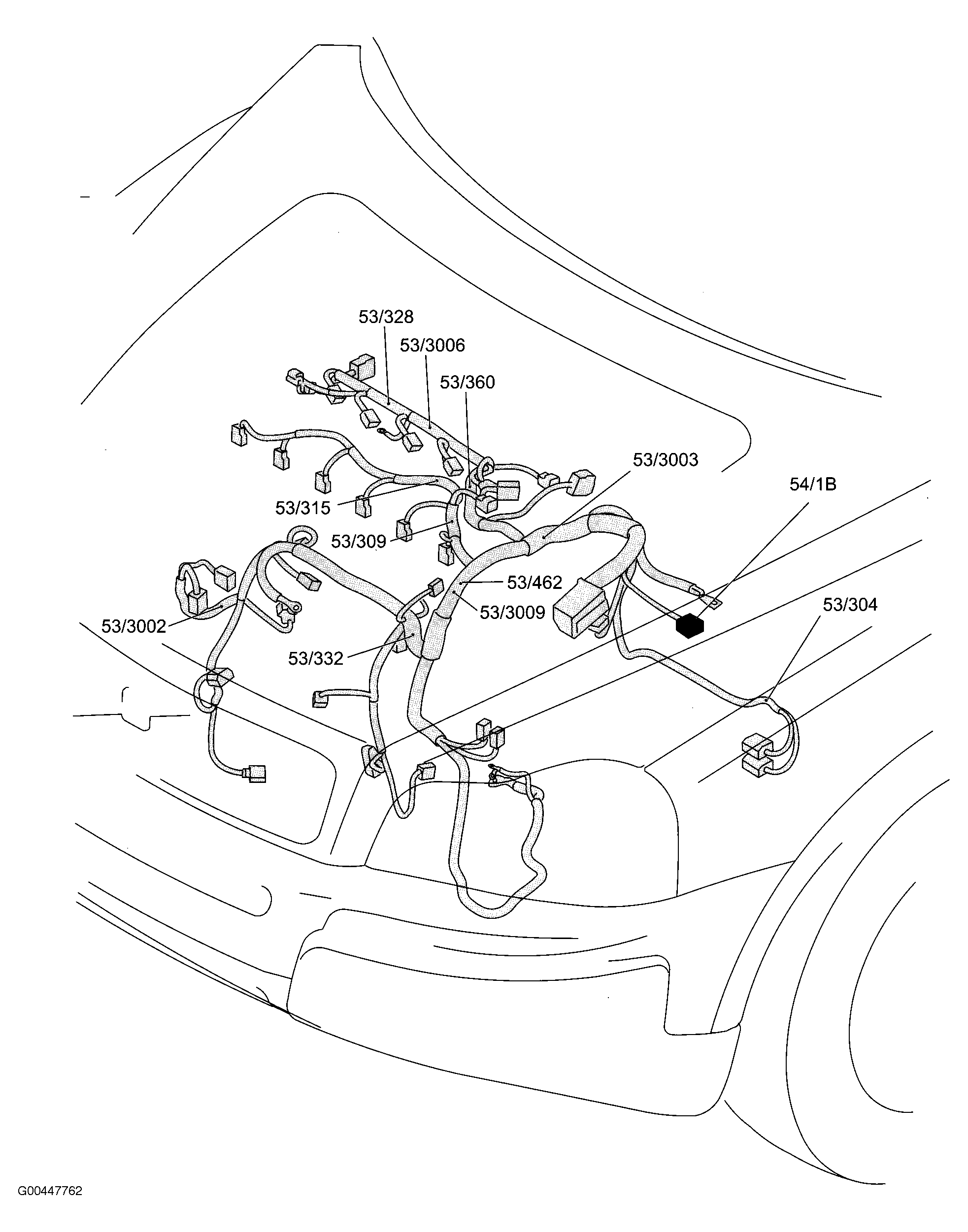 53/328
53/3006
53/360
53/3003
54/1B
53/315
53/309
53/462
53/3009
53/304
53/3002
53/332

G00447762