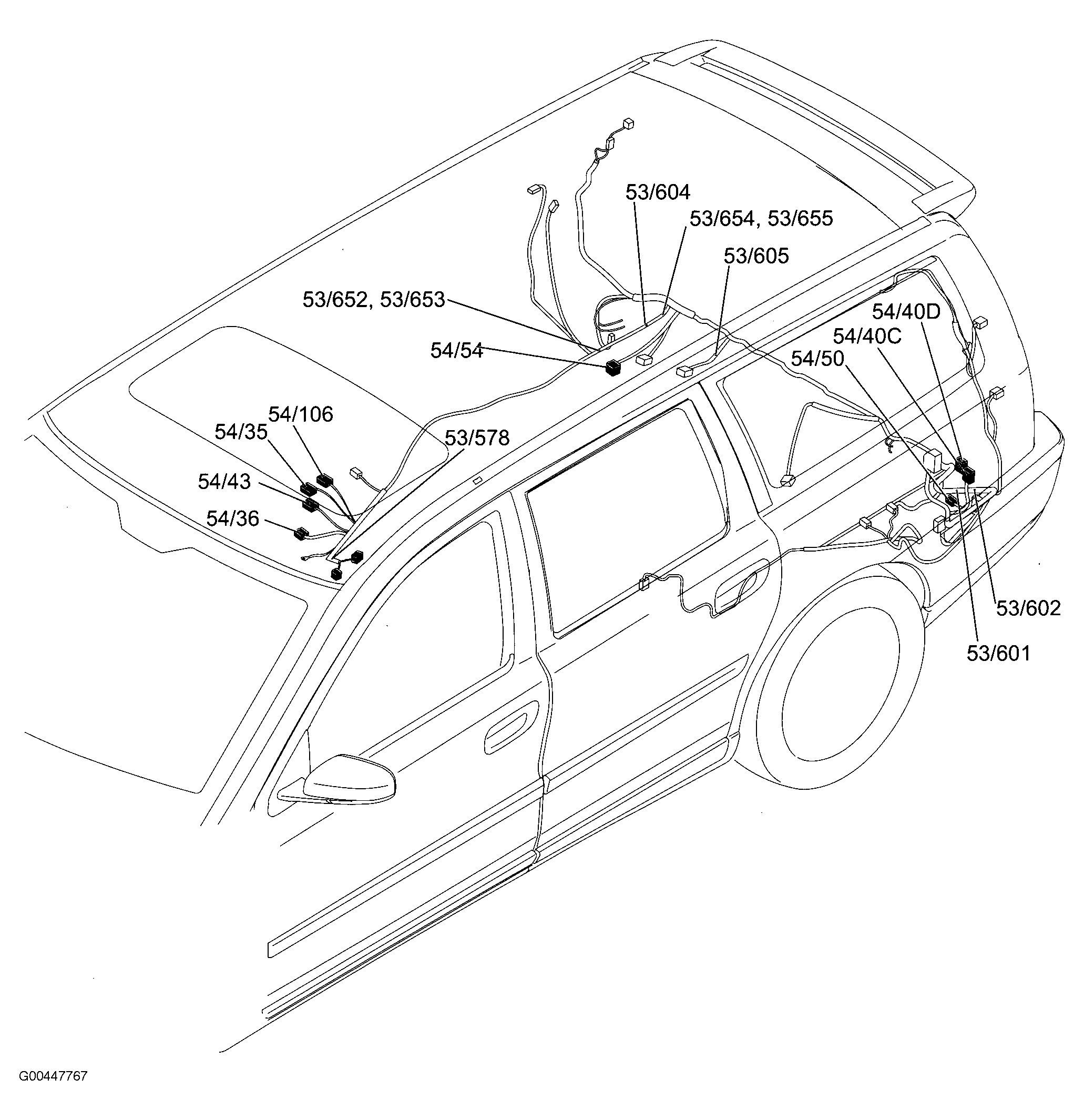 53/604
53/654, 53/655
53/605
53/652, 53/653
54/40D
54/40C
54/54
54/50
54/106
54/35
53/578
54/43
54/36
53/602
53/601
G00447767