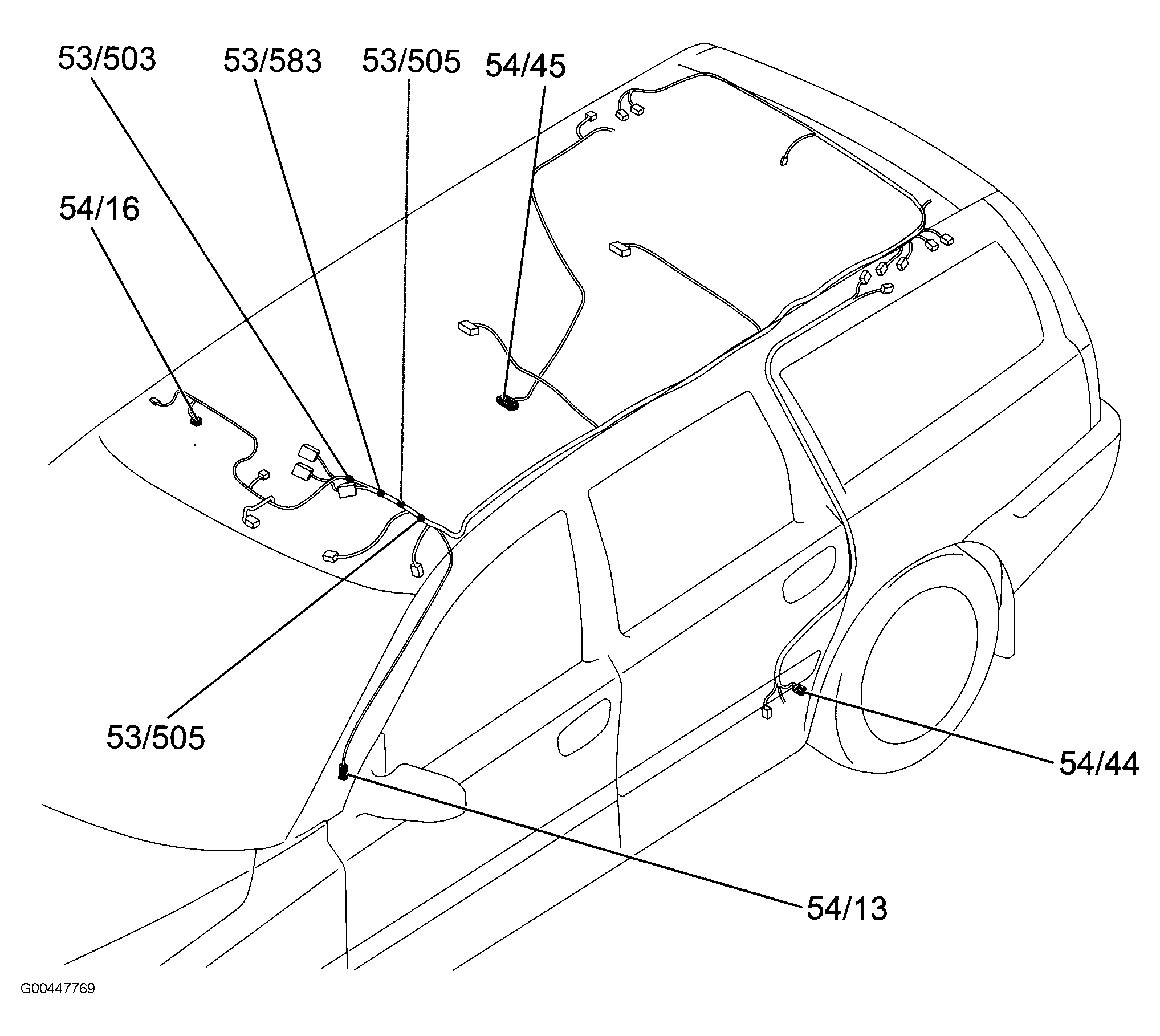 53/503
53/583
53/505
54/45
54/16
53/505
54/44
54/13
G00447769