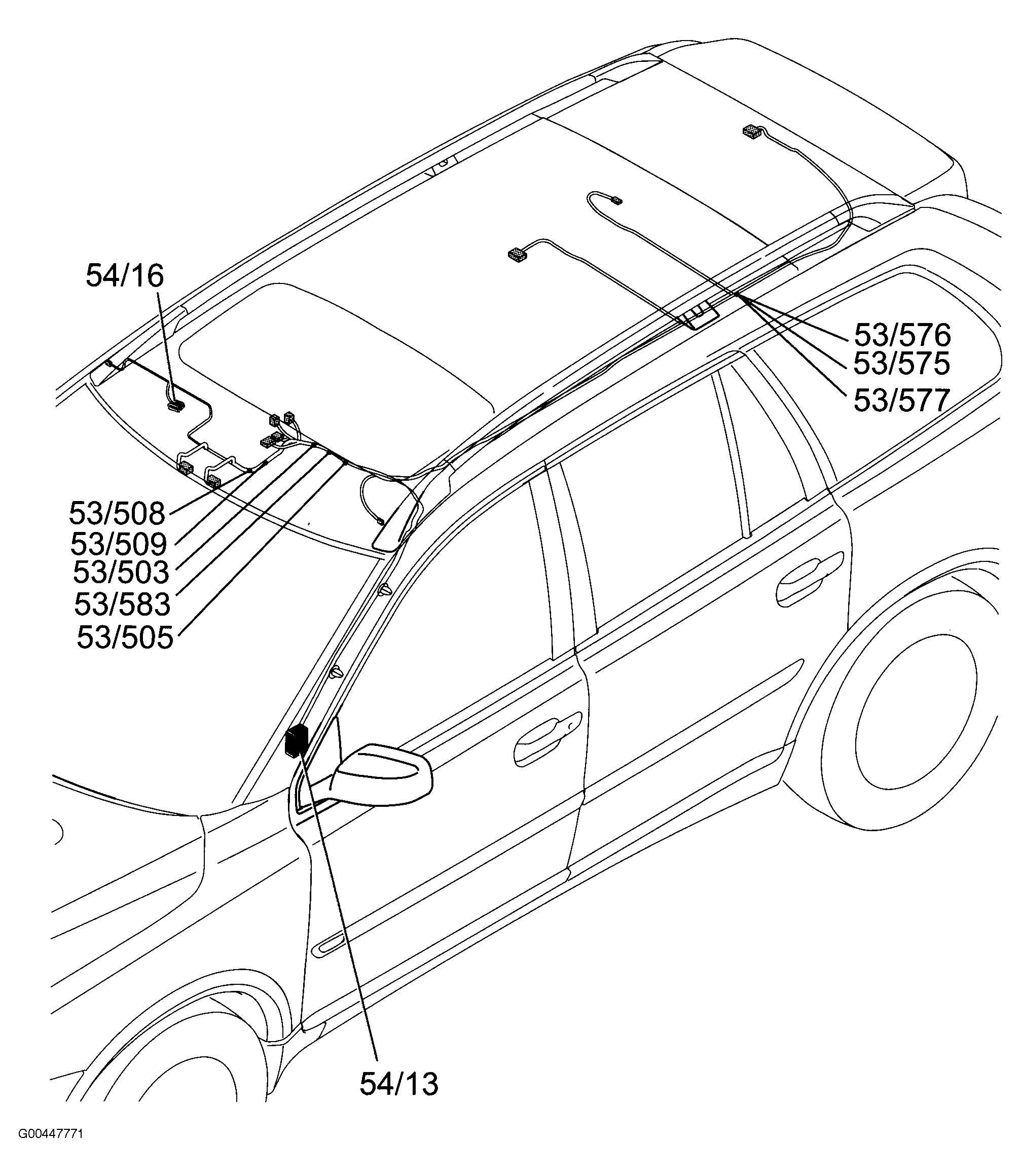 54/16

53/576
53/575
53/577

53/508
53/509
53/503
53/583
53/505

54/13

G00447771