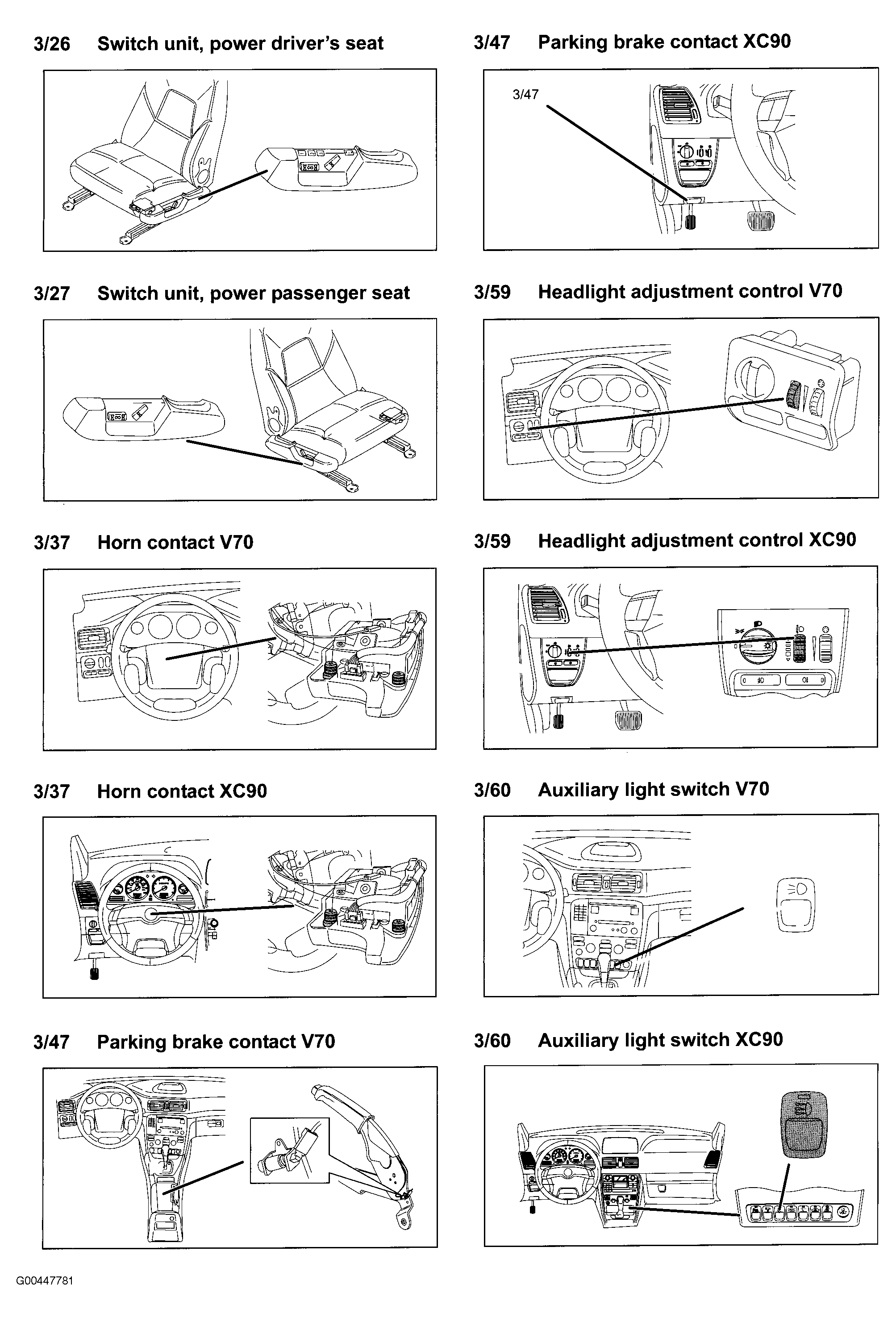 3/26 Switch unit, power driver's seat

3/27 Switch unit, power passenger seat

3/37 Horn contact V70

3/37 Horn contact XC90

3/47 Parking brake contact V70

3/47 Parking brake contact XC90

3/47

3/59 Headlight adjustment control V70

3/59 Headlight adjustment control XC90

3/60 Auxiliary light switch V70

3/60 Auxiliary light switch XC90

G00447781