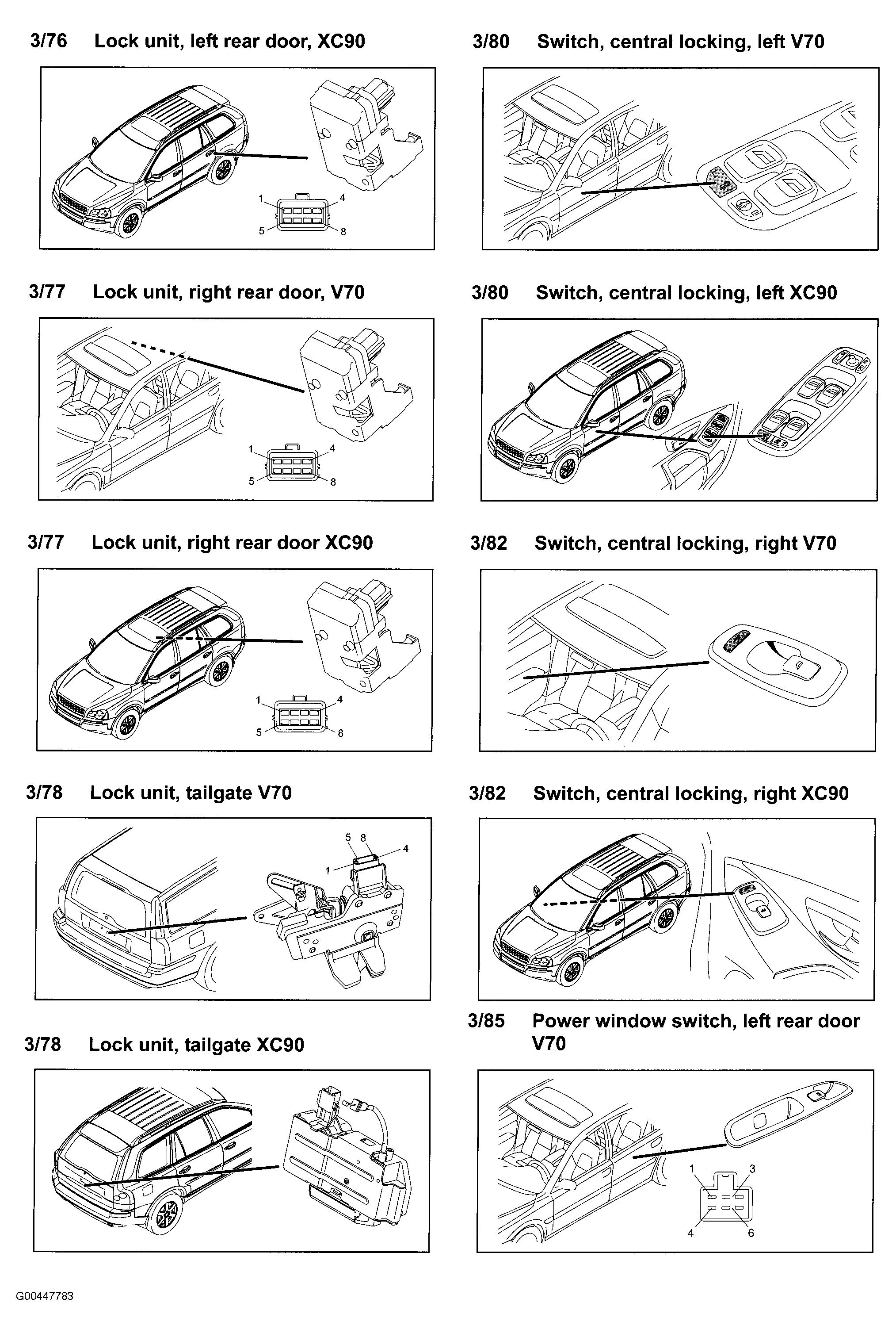 3/76 Lock unit, left rear door, XC90

1 4
5 8

3/77 Lock unit, right rear door, V70

1 4
5 8

3/77 Lock unit, right rear door XC90

1 4
5 8

3/78 Lock unit, tailgate V70

5 8 4
1

3/78 Lock unit, tailgate XC90

3/80 Switch, central locking, left V70

3/80 Switch, central locking, left XC90

3/82 Switch, central locking, right V70

3/82 Switch, central locking, right XC90

3/85 Power window switch, left rear door V70

1 3
4 6

G00447783