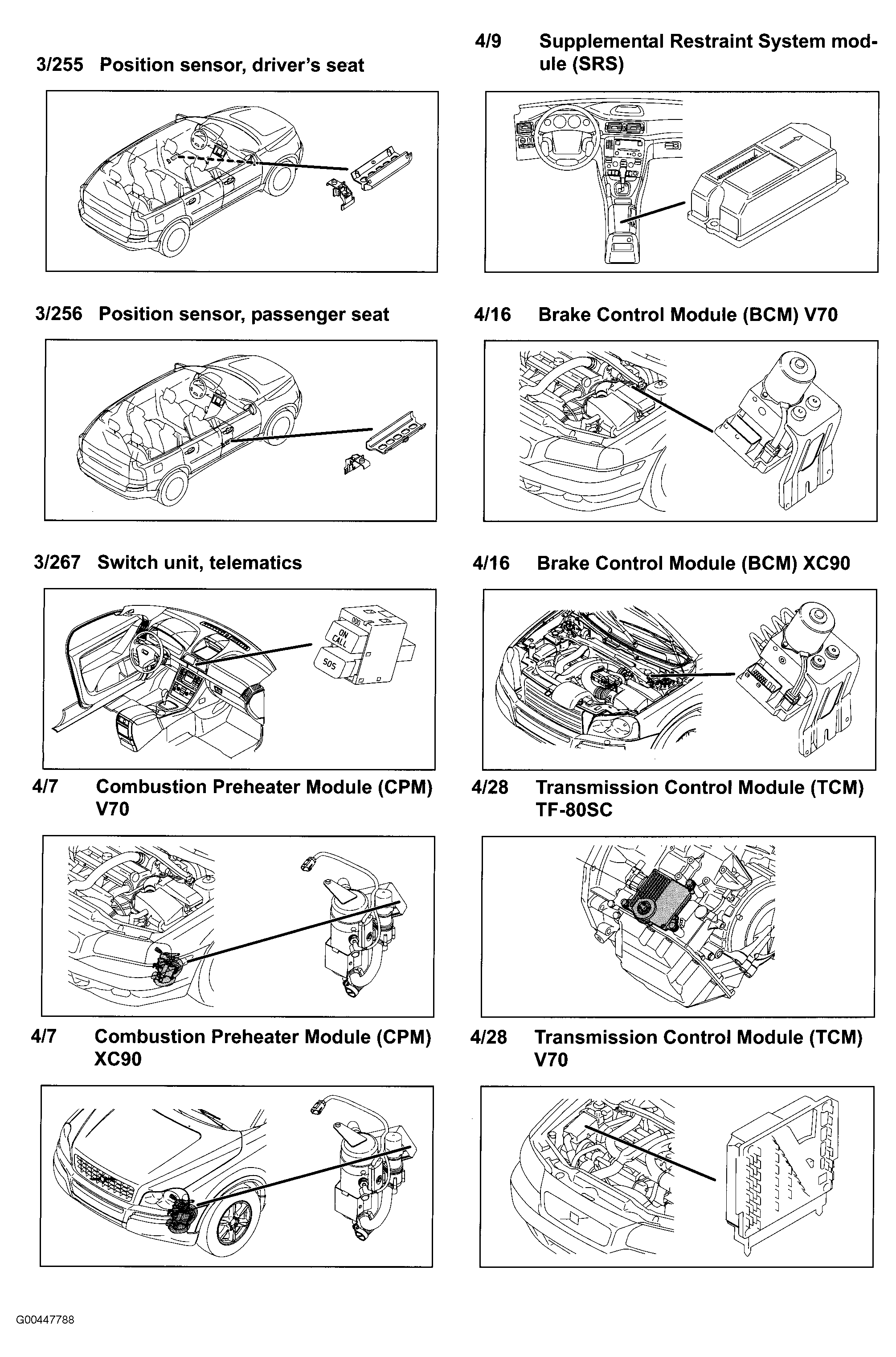 3/255 Position sensor, driver's seat

3/256 Position sensor, passenger seat

3/267 Switch unit, telematics

ON CALL

SOS

4/7 Combustion Preheater Module (CPM) V70

4/7 Combustion Preheater Module (CPM) XC90

4/9 Supplemental Restraint System module (SRS)

4/16 Brake Control Module (BCM) V70

4/16 Brake Control Module (BCM) XC90

4/28 Transmission Control Module (TCM) TF-80SC

4/28 Transmission Control Module (TCM) V70

G00447788