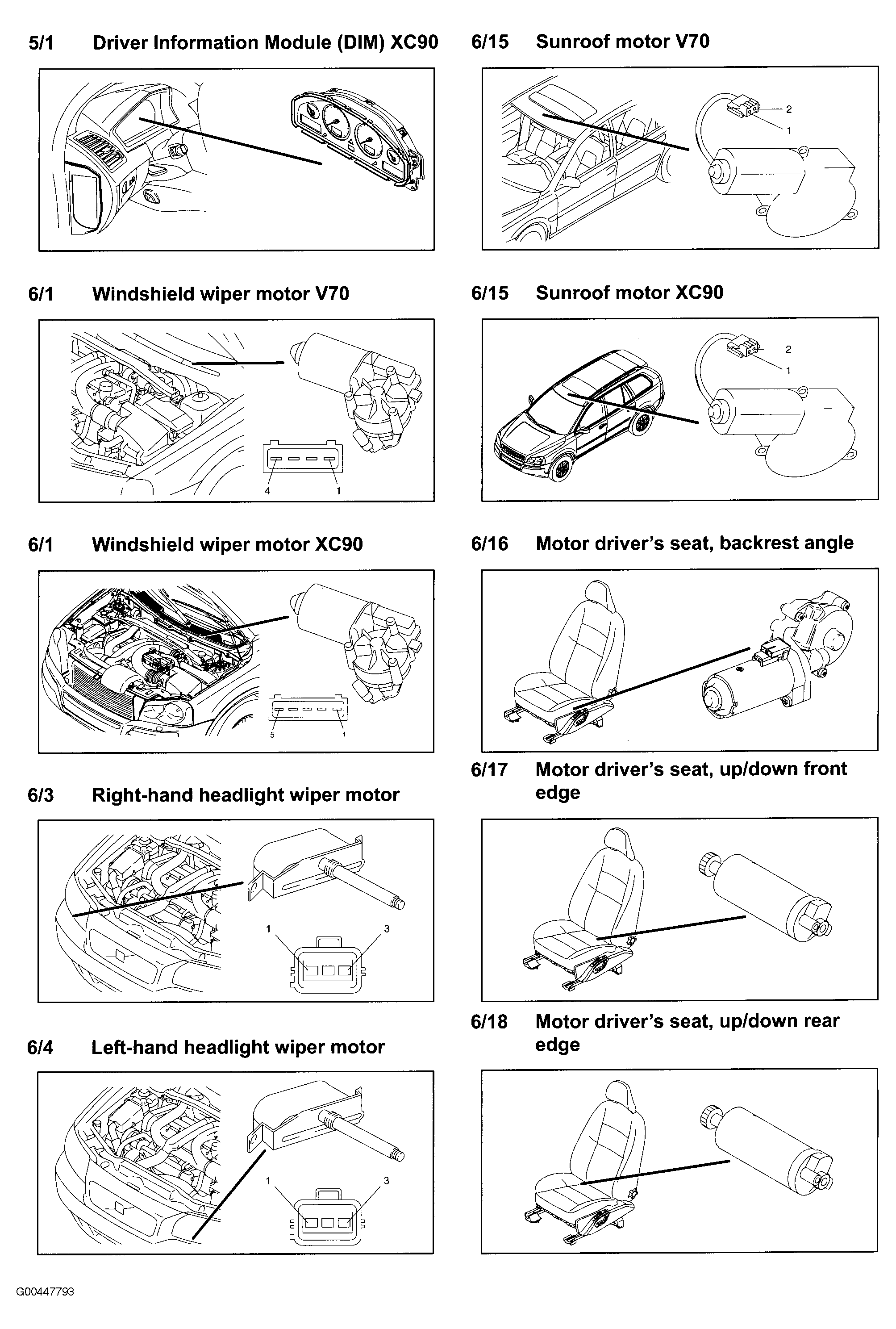 5/1 Driver Information Module (DIM) XC90

6/1 Windshield wiper motor V70

4 1

6/1 Windshield wiper motor XC90

5 1

6/3 Right-hand headlight wiper motor

1 3

6/4 Left-hand headlight wiper motor

1 3

6/15 Sunroof motor V70

2
1

6/15 Sunroof motor XC90

2
1

6/16 Motor driver's seat, backrest angle

6/17 Motor driver's seat, up/down front edge

6/18 Motor driver's seat, up/down rear edge

G00447793