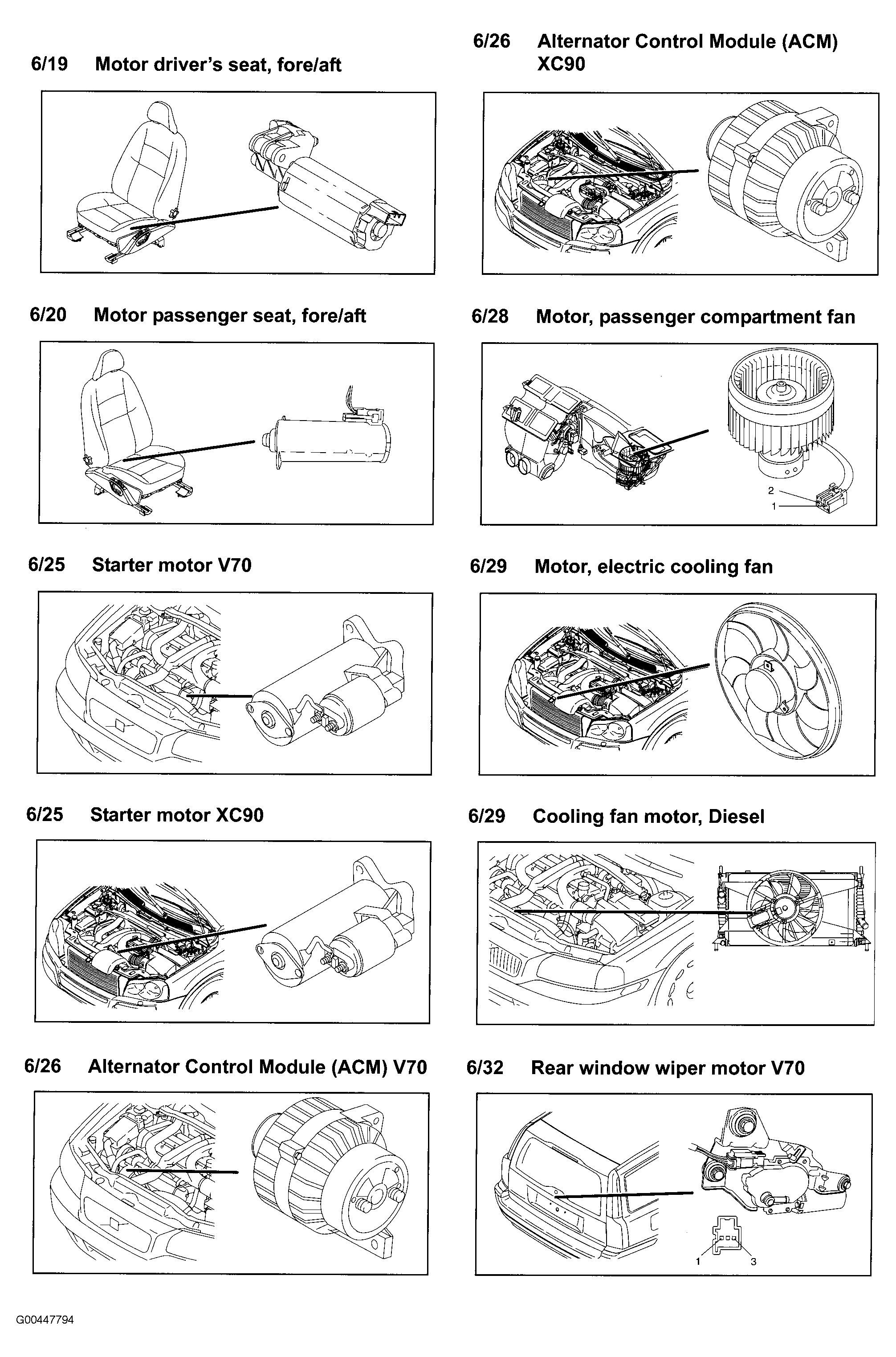 6/19 Motor driver's seat, fore/aft

6/20 Motor passenger seat, fore/aft

6/25 Starter motor V70

6/25 Starter motor XC90

6/26 Alternator Control Module (ACM) V70

6/26 Alternator Control Module (ACM) XC90

6/28 Motor, passenger compartment fan

2
1

6/29 Motor, electric cooling fan

6/29 Cooling fan motor, Diesel

6/32 Rear window wiper motor V70

1 3

G00447794