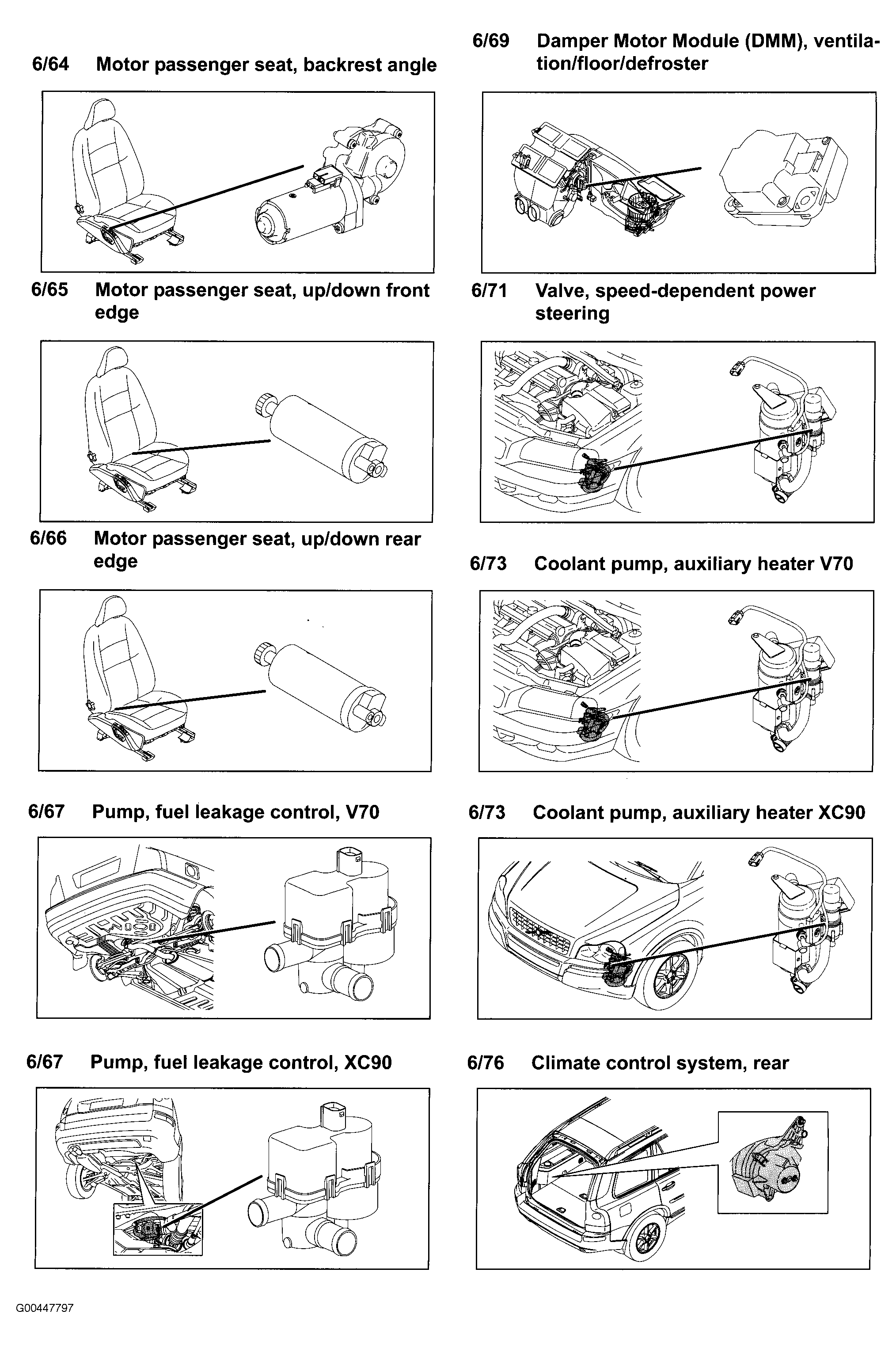 6/64 Motor passenger seat, backrest angle

6/65 Motor passenger seat, up/down front edge

6/66 Motor passenger seat, up/down rear edge

6/67 Pump, fuel leakage control, V70

6/67 Pump, fuel leakage control, XC90

6/69 Damper Motor Module (DMM), ventilation/floor/defroster

6/71 Valve, speed-dependent power steering

6/73 Coolant pump, auxiliary heater V70

6/73 Coolant pump, auxiliary heater XC90

6/76 Climate control system, rear

G00447797