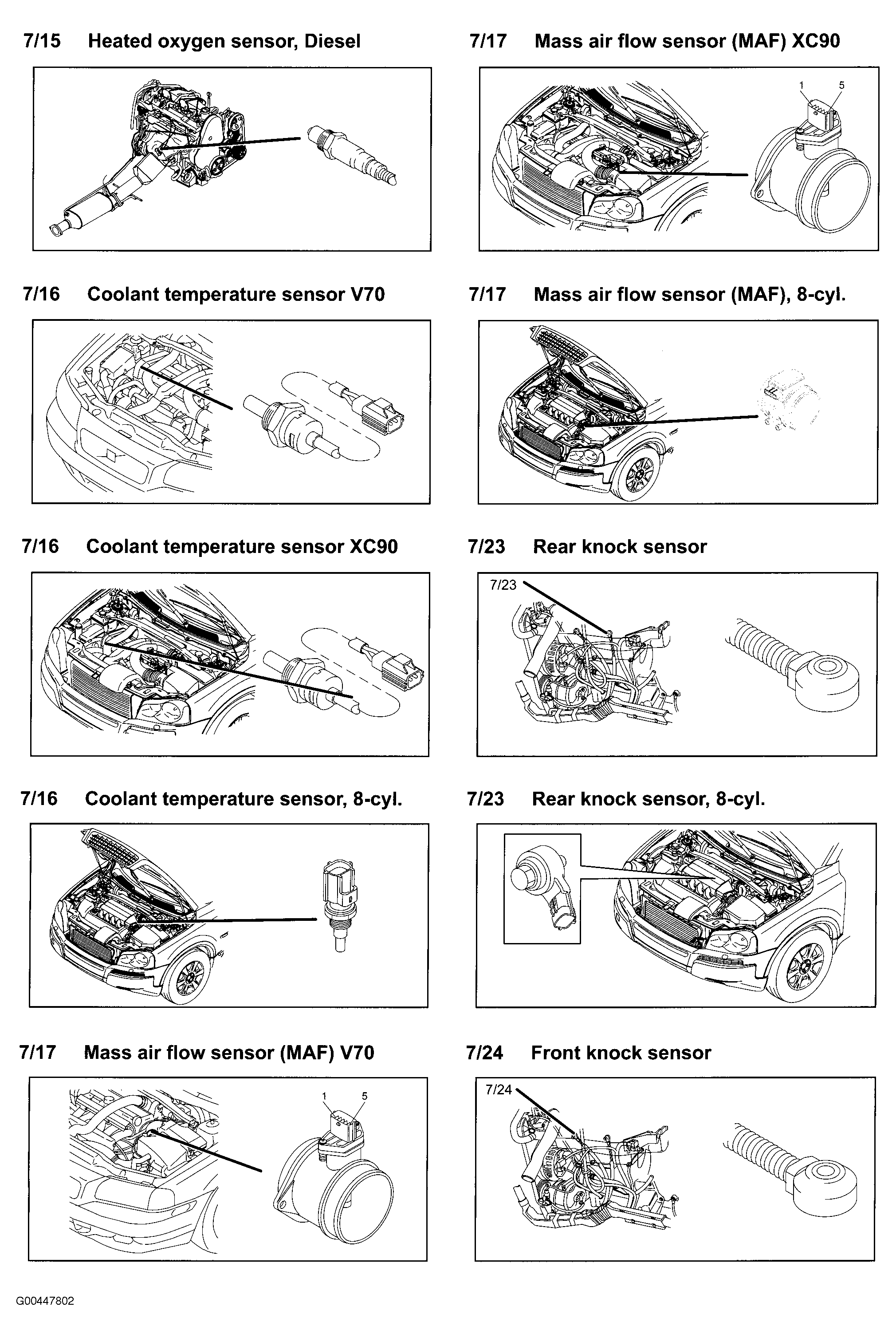 7/15 Heated oxygen sensor, Diesel

7/16 Coolant temperature sensor V70

7/16 Coolant temperature sensor XC90

7/16 Coolant temperature sensor, 8-cyl.

7/17 Mass air flow sensor (MAF) V70

1 5

7/17 Mass air flow sensor (MAF) XC90

1 5

7/17 Mass air flow sensor (MAF), 8-cyl.

7/23 Rear knock sensor

7/23

7/23 Rear knock sensor, 8-cyl.

7/24 Front knock sensor

7/24

G00447802