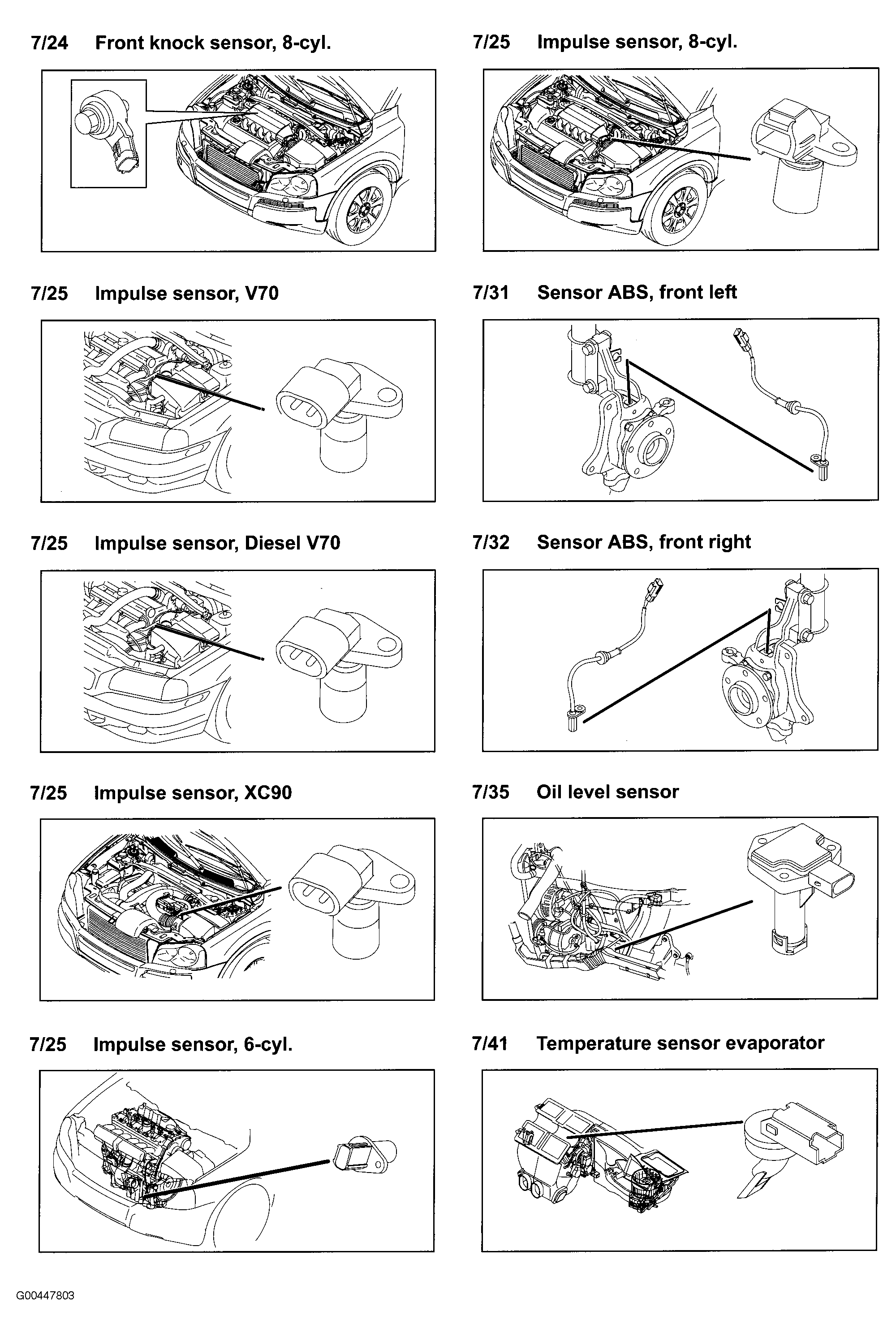 7/24 Front knock sensor, 8-cyl.

7/25 Impulse sensor, V70

7/25 Impulse sensor, Diesel V70

7/25 Impulse sensor, XC90

7/25 Impulse sensor, 6-cyl.

7/25 Impulse sensor, 8-cyl.

7/31 Sensor ABS, front left

7/32 Sensor ABS, front right

7/35 Oil level sensor

7/41 Temperature sensor evaporator

G00447803