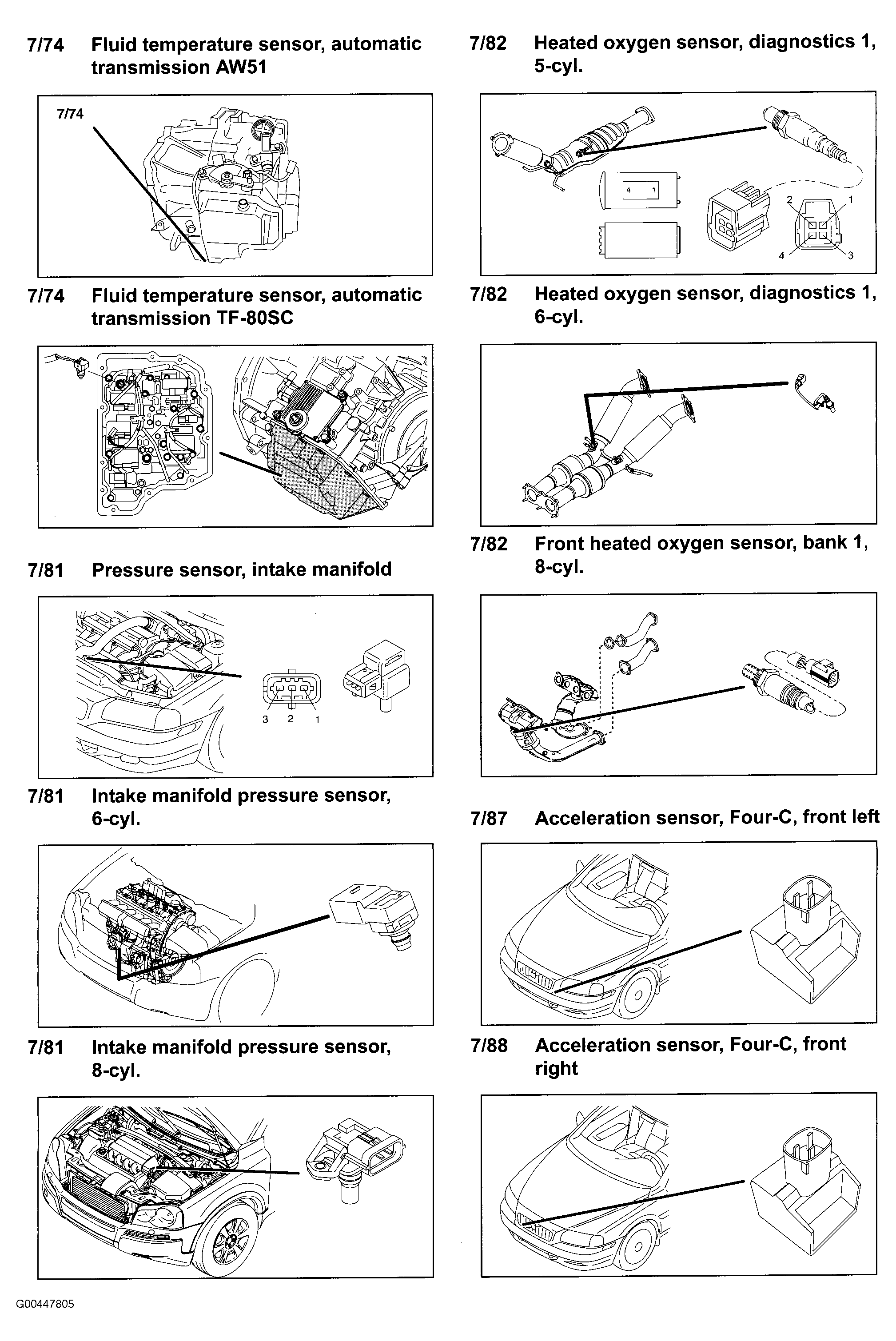 7/74 Fluid temperature sensor, automatic transmission AW51

7/74

7/74 Fluid temperature sensor, automatic transmission TF-80SC

7/81 Pressure sensor, intake manifold

3 2 1

7/81 Intake manifold pressure sensor, 6-cyl.

7/81 Intake manifold pressure sensor, 8-cyl.

7/82 Heated oxygen sensor, diagnostics 1, 5-cyl.

4 1

2 1 4 3

7/82 Heated oxygen sensor, diagnostics 1, 6-cyl.

7/82 Front heated oxygen sensor, bank 1, 8-cyl.

7/87 Acceleration sensor, Four-C, front left

7/88 Acceleration sensor, Four-C, front right

G00447805