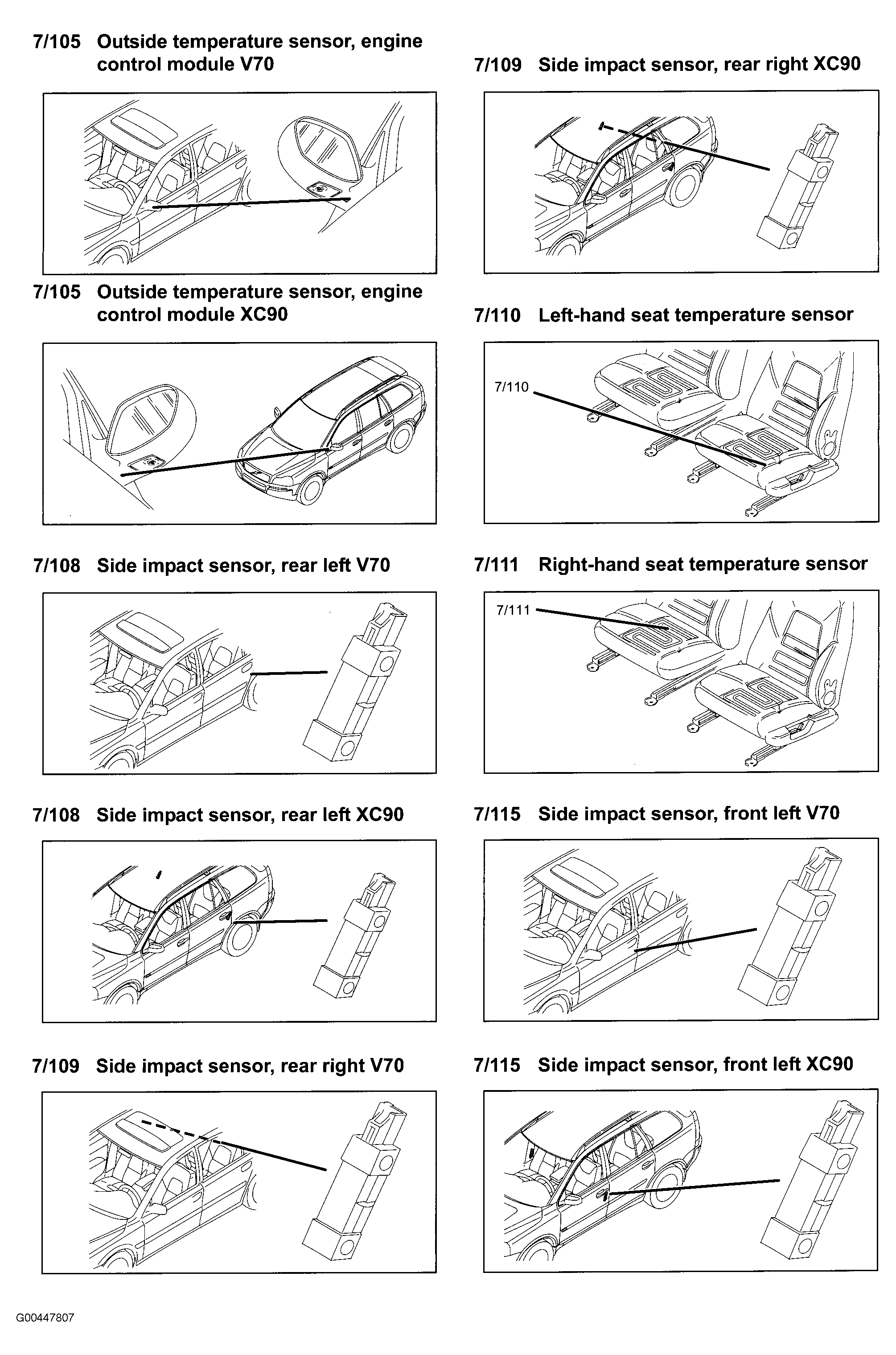 7/105 Outside temperature sensor, engine control module V70

7/105 Outside temperature sensor, engine control module XC90

7/108 Side impact sensor, rear left V70

7/108 Side impact sensor, rear left XC90

7/109 Side impact sensor, rear right V70

7/109 Side impact sensor, rear right XC90

7/110 Left-hand seat temperature sensor

7/110

7/111 Right-hand seat temperature sensor

7/111

7/115 Side impact sensor, front left V70

7/115 Side impact sensor, front left XC90

G00447807