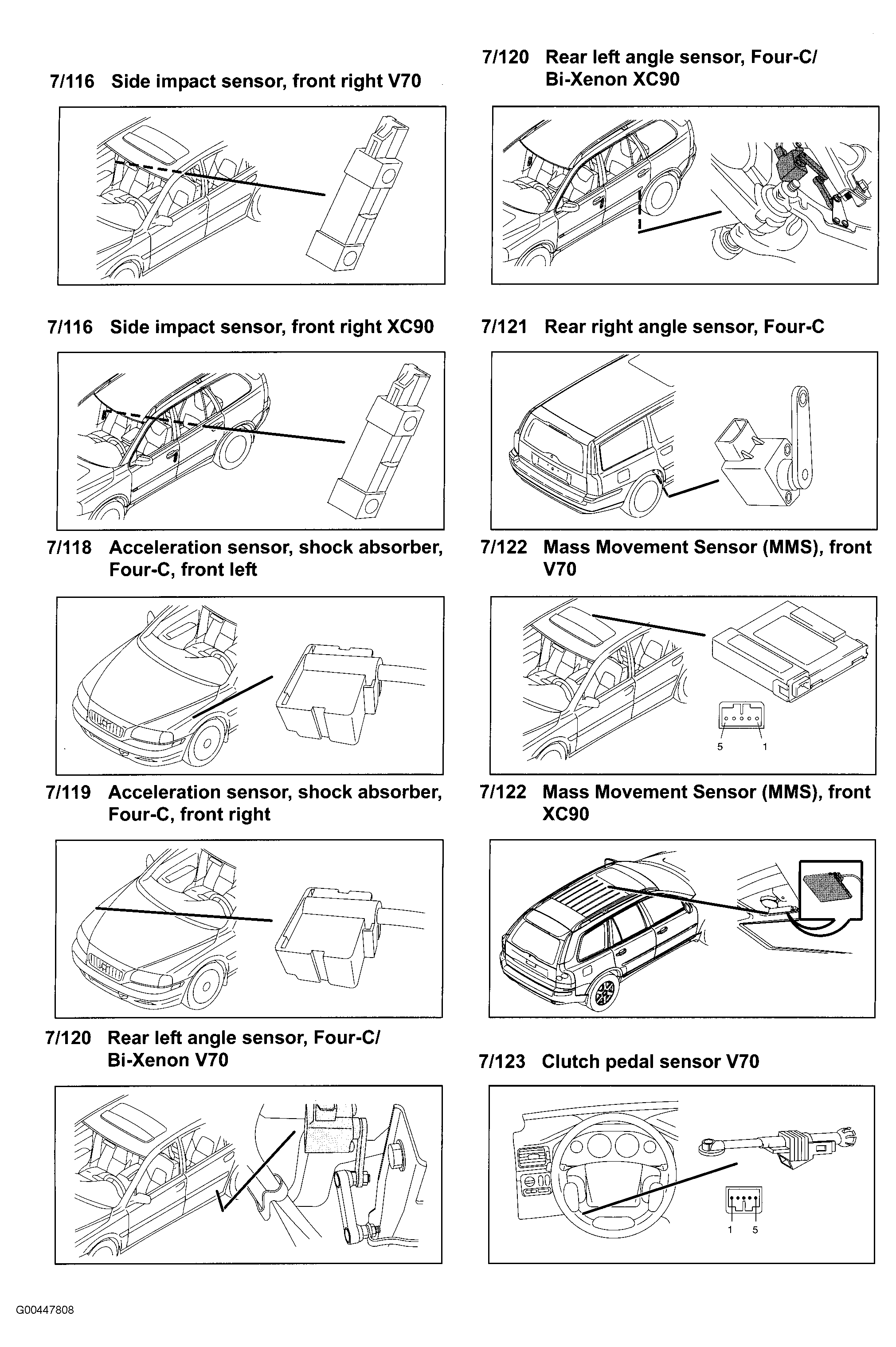 7/116 Side impact sensor, front right V70

7/116 Side impact sensor, front right XC90

7/118 Acceleration sensor, shock absorber, Four-C, front left

7/119 Acceleration sensor, shock absorber, Four-C, front right

7/120 Rear left angle sensor, Four-C/ Bi-Xenon V70

7/120 Rear left angle sensor, Four-C/ Bi-Xenon XC90

7/121 Rear right angle sensor, Four-C

7/122 Mass Movement Sensor (MMS), front V70

5 1

7/122 Mass Movement Sensor (MMS), front XC90

7/123 Clutch pedal sensor V70

1 5

G00447808