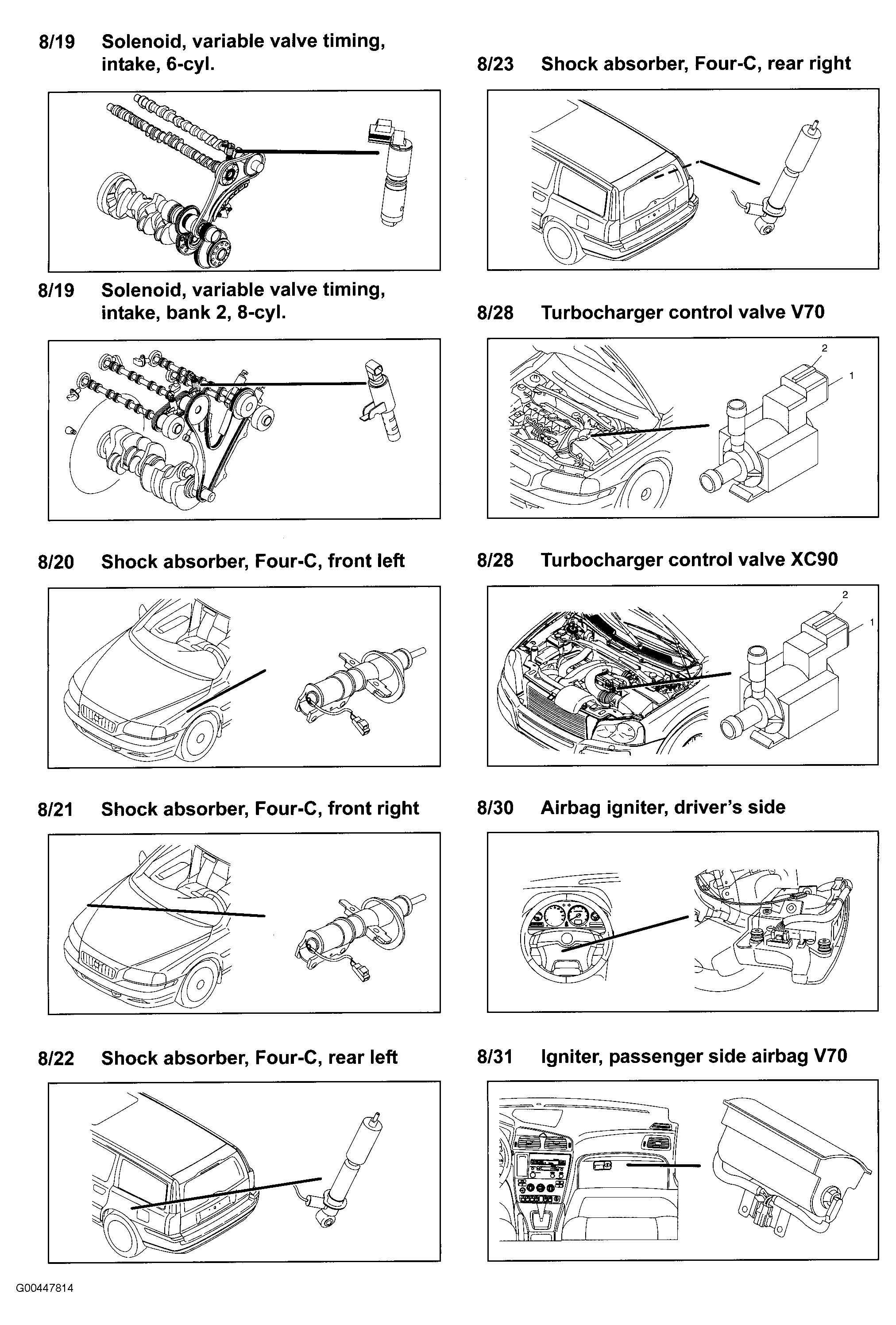 8/19 Solenoid, variable valve timing, intake, 6-cyl.

8/19 Solenoid, variable valve timing, intake, bank 2, 8-cyl.

8/20 Shock absorber, Four-C, front left

8/21 Shock absorber, Four-C, front right

8/22 Shock absorber, Four-C, rear left

8/23 Shock absorber, Four-C, rear right

8/28 Turbocharger control valve V70

2
1

8/28 Turbocharger control valve XC90

2
1

8/30 Airbag igniter, driver's side

8/31 Igniter, passenger side airbag V70

G00447814