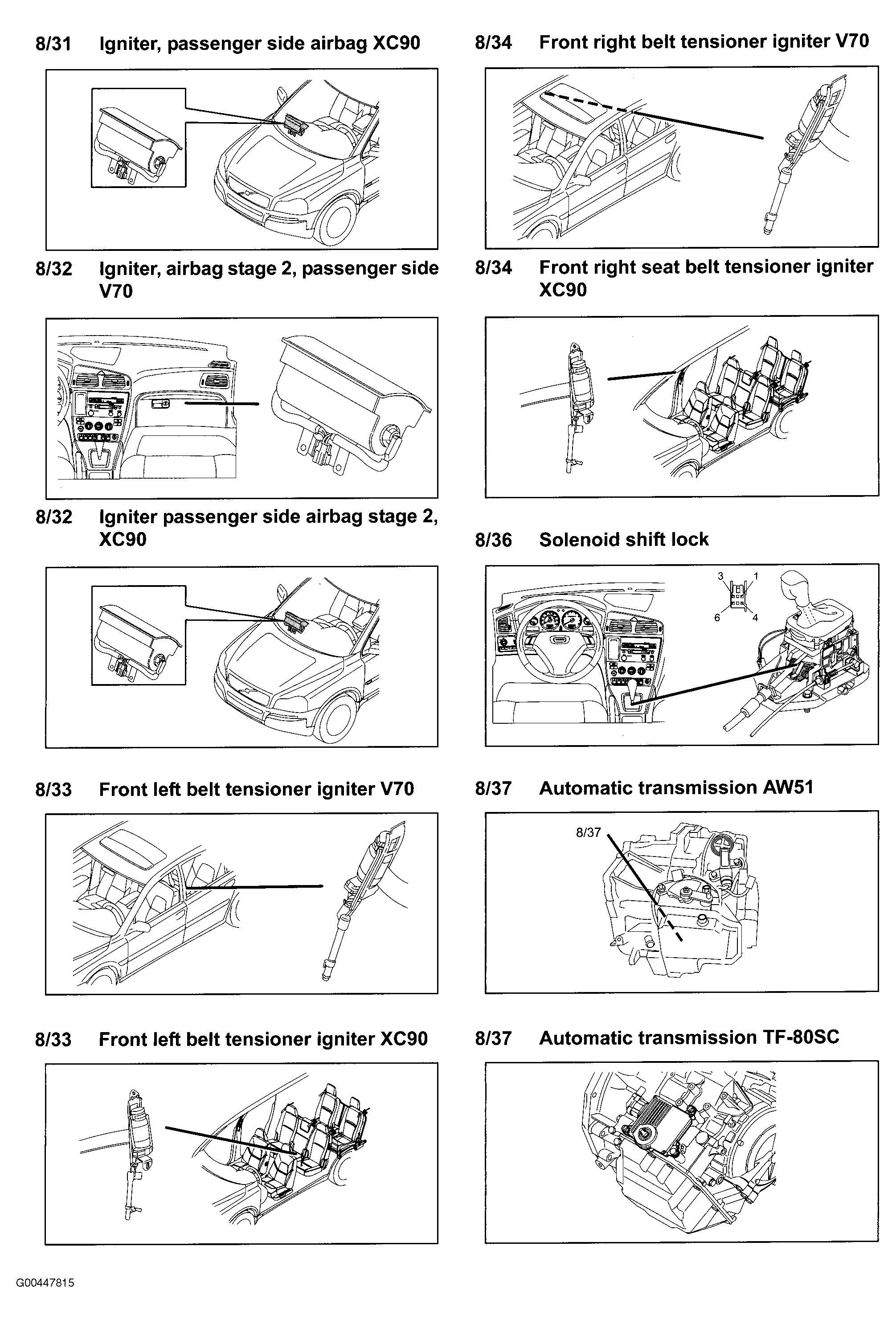 8/31 Igniter, passenger side airbag XC90

8/32 Igniter, airbag stage 2, passenger side V70

8/32 Igniter passenger side airbag stage 2, XC90

8/33 Front left belt tensioner igniter V70

8/33 Front left belt tensioner igniter XC90

8/34 Front right belt tensioner igniter V70

8/34 Front right seat belt tensioner igniter XC90

8/36 Solenoid shift lock

3 1
6 4

8/37 Automatic transmission AW51

8/37

8/37 Automatic transmission TF-80SC

G00447815