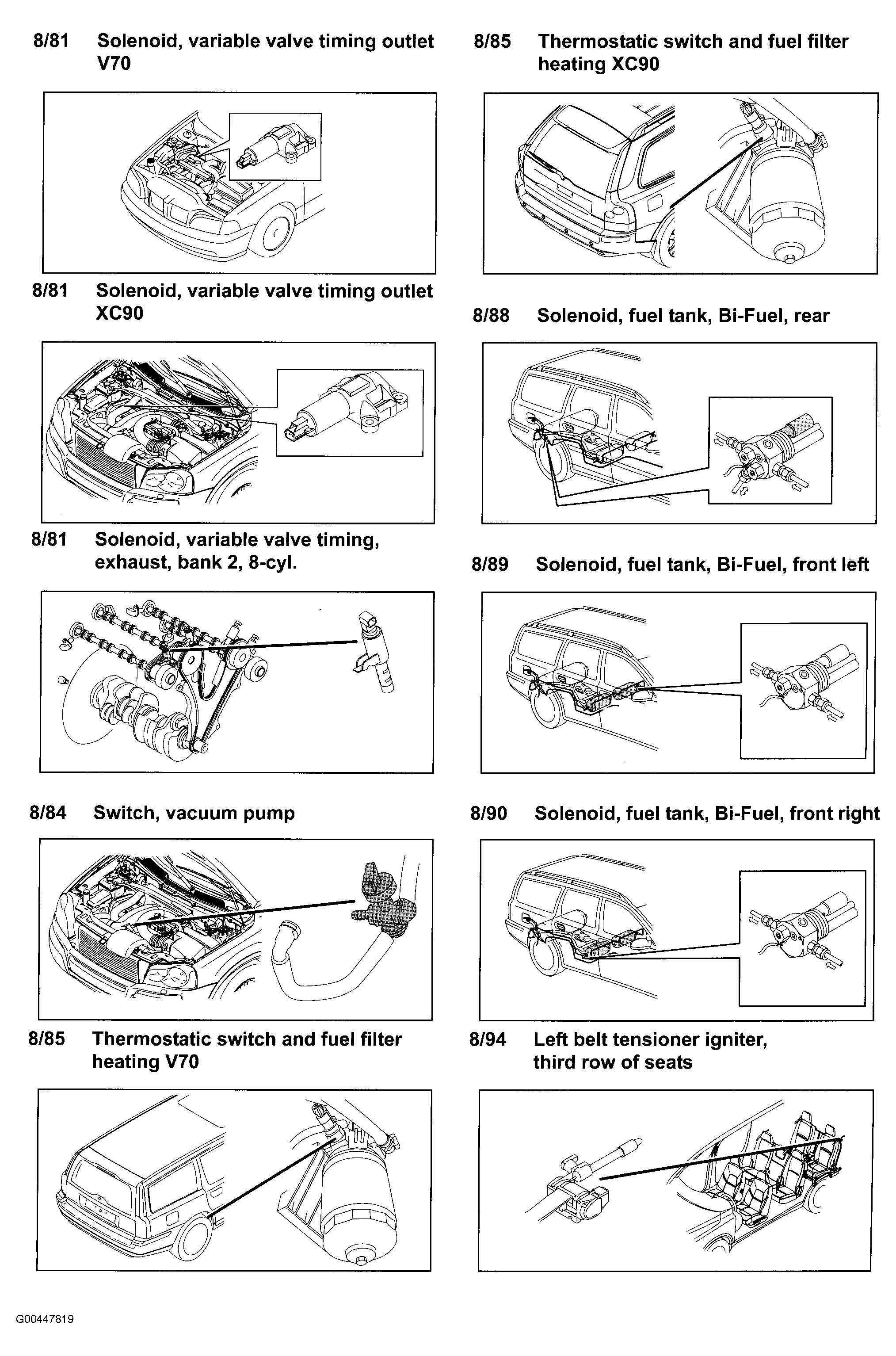 8/81 Solenoid, variable valve timing outlet V70

8/81 Solenoid, variable valve timing outlet XC90

8/81 Solenoid, variable valve timing, exhaust, bank 2, 8-cyl.

8/84 Switch, vacuum pump

8/85 Thermostatic switch and fuel filter heating V70

8/85 Thermostatic switch and fuel filter heating XC90

8/88 Solenoid, fuel tank, Bi-Fuel, rear

8/89 Solenoid, fuel tank, Bi-Fuel, front left

8/90 Solenoid, fuel tank, Bi-Fuel, front right

8/94 Left belt tensioner igniter, third row of seats

G00447819