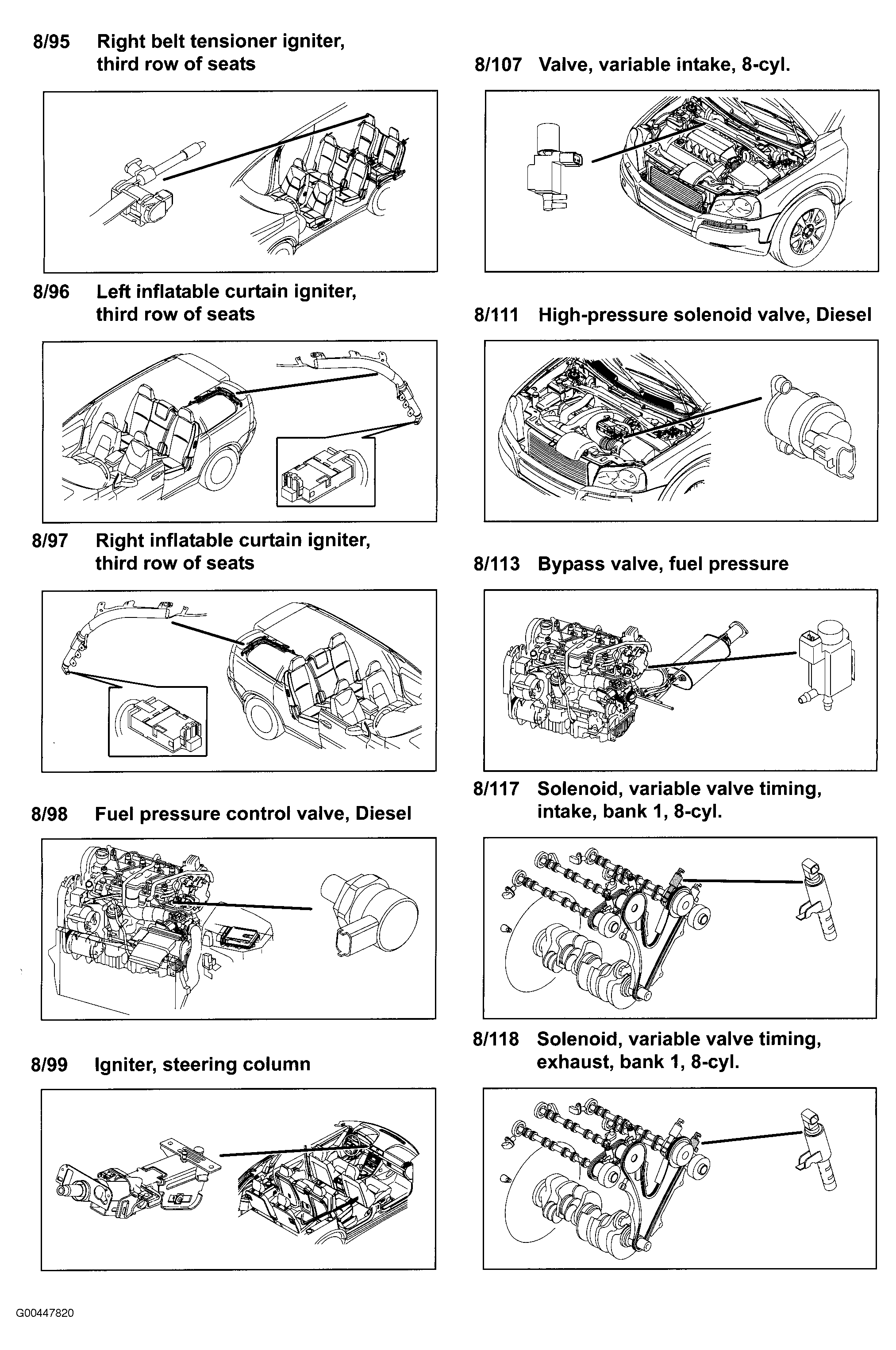 8/95 Right belt tensioner igniter, third row of seats

8/96 Left inflatable curtain igniter, third row of seats

8/97 Right inflatable curtain igniter, third row of seats

8/98 Fuel pressure control valve, Diesel

8/99 Igniter, steering column

8/107 Valve, variable intake, 8-cyl.

8/111 High-pressure solenoid valve, Diesel

8/113 Bypass valve, fuel pressure

8/117 Solenoid, variable valve timing, intake, bank 1, 8-cyl.

8/118 Solenoid, variable valve timing, exhaust, bank 1, 8-cyl.

G00447820