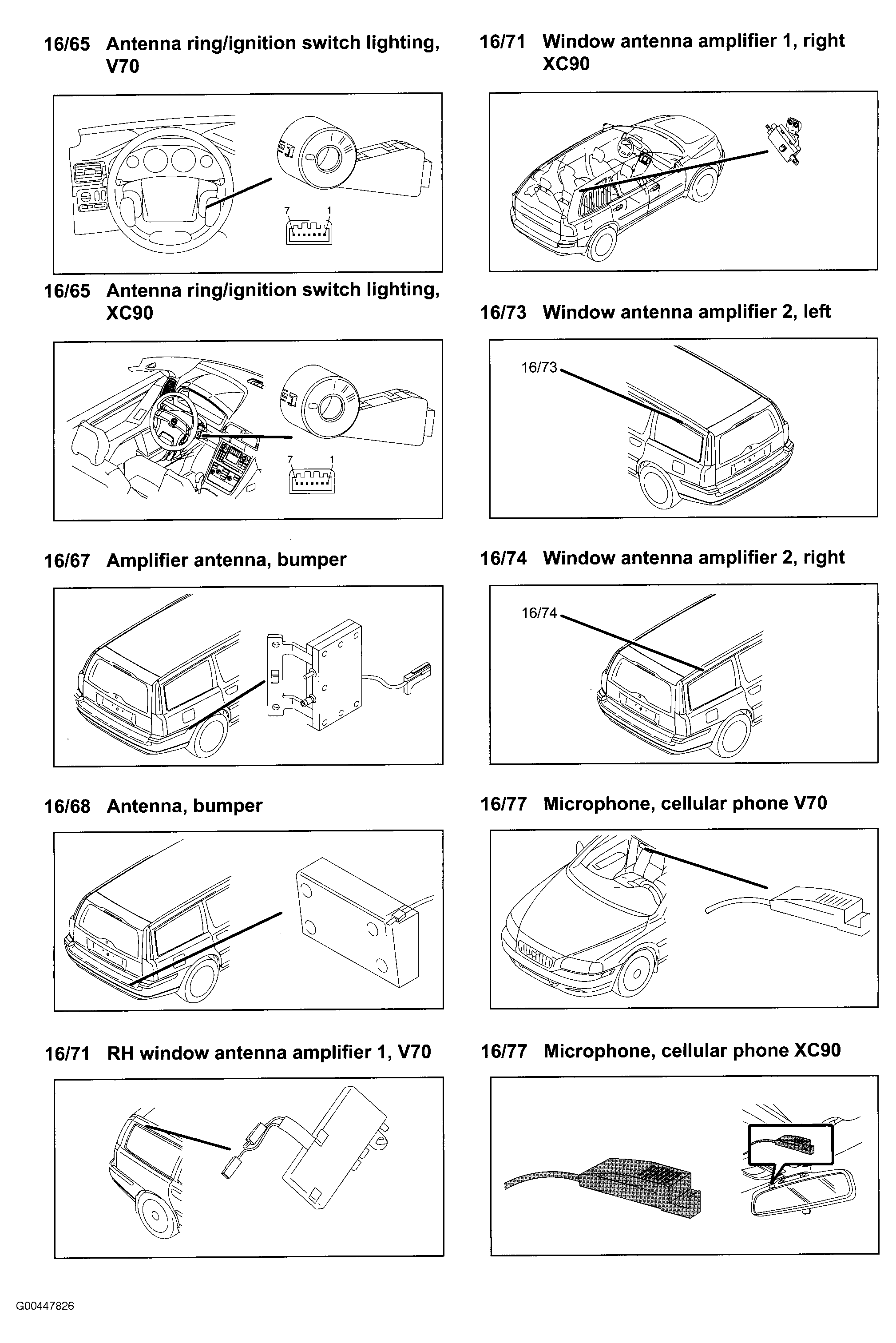 16/65 Antenna ring/ignition switch lighting, V70

7 1

16/65 Antenna ring/ignition switch lighting, XC90

7 1

16/67 Amplifier antenna, bumper

16/68 Antenna, bumper

16/71 RH window antenna amplifier 1, V70

16/71 Window antenna amplifier 1, right XC90

16/73 Window antenna amplifier 2, left

16/73

16/74 Window antenna amplifier 2, right

16/74

16/77 Microphone, cellular phone V70

16/77 Microphone, cellular phone XC90

G00447826