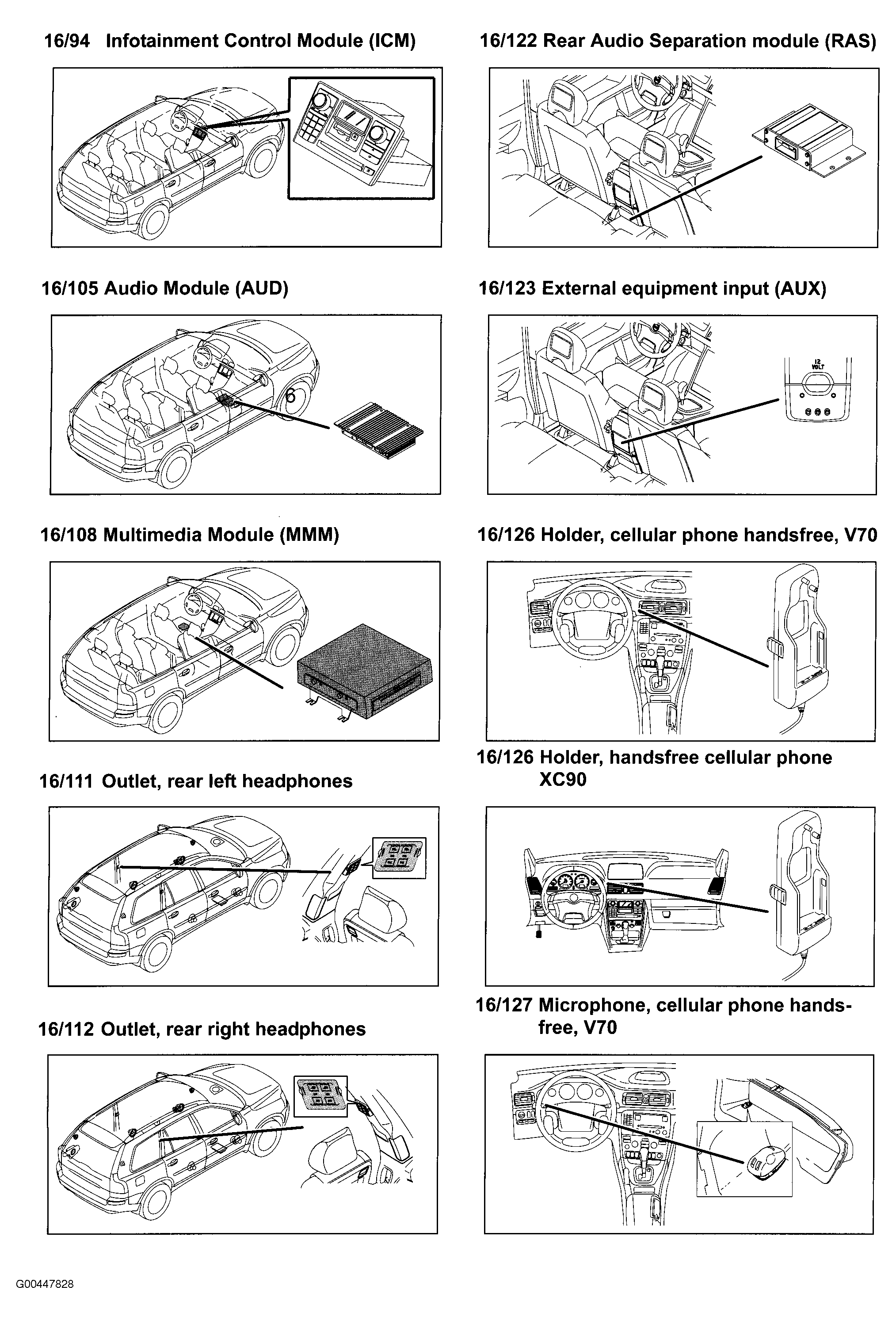 16/94 Infotainment Control Module (ICM)

16/105 Audio Module (AUD)

6

16/108 Multimedia Module (MMM)

16/111 Outlet, rear left headphones

16/112 Outlet, rear right headphones

16/122 Rear Audio Separation module (RAS)

16/123 External equipment input (AUX)

12 VOLT

16/126 Holder, cellular phone handsfree, V70

16/126 Holder, handsfree cellular phone XC90

16/127 Microphone, cellular phone handsfree, V70

G00447828