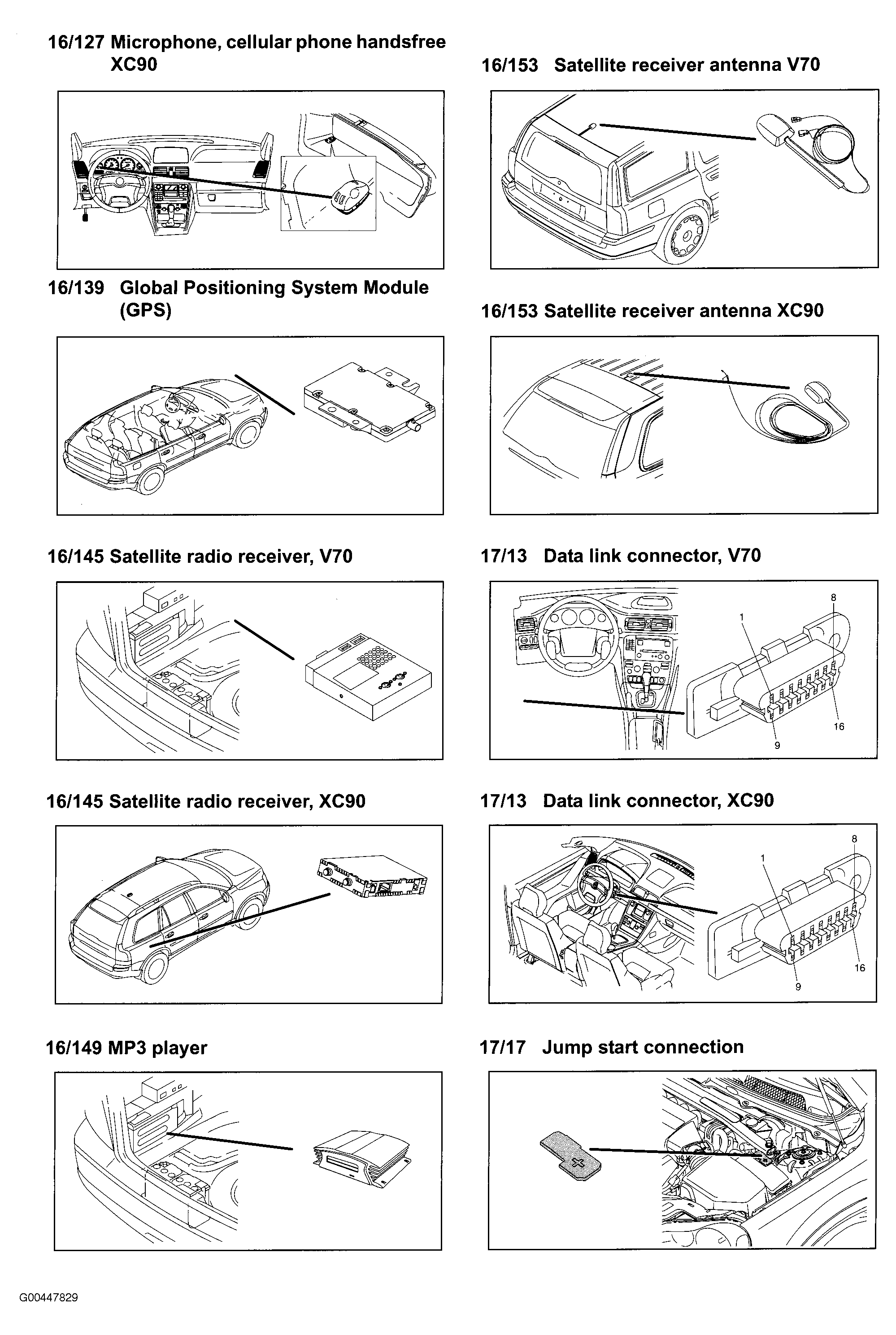 16/127 Microphone, cellular phone handsfree XC90

16/139 Global Positioning System Module (GPS)

16/145 Satellite radio receiver, V70

16/145 Satellite radio receiver, XC90

16/149 MP3 player

16/153 Satellite receiver antenna V70

16/153 Satellite receiver antenna XC90

17/13 Data link connector, V70

1
8
9
16

17/13 Data link connector, XC90

1
8
9
16

17/17 Jump start connection

G00447829