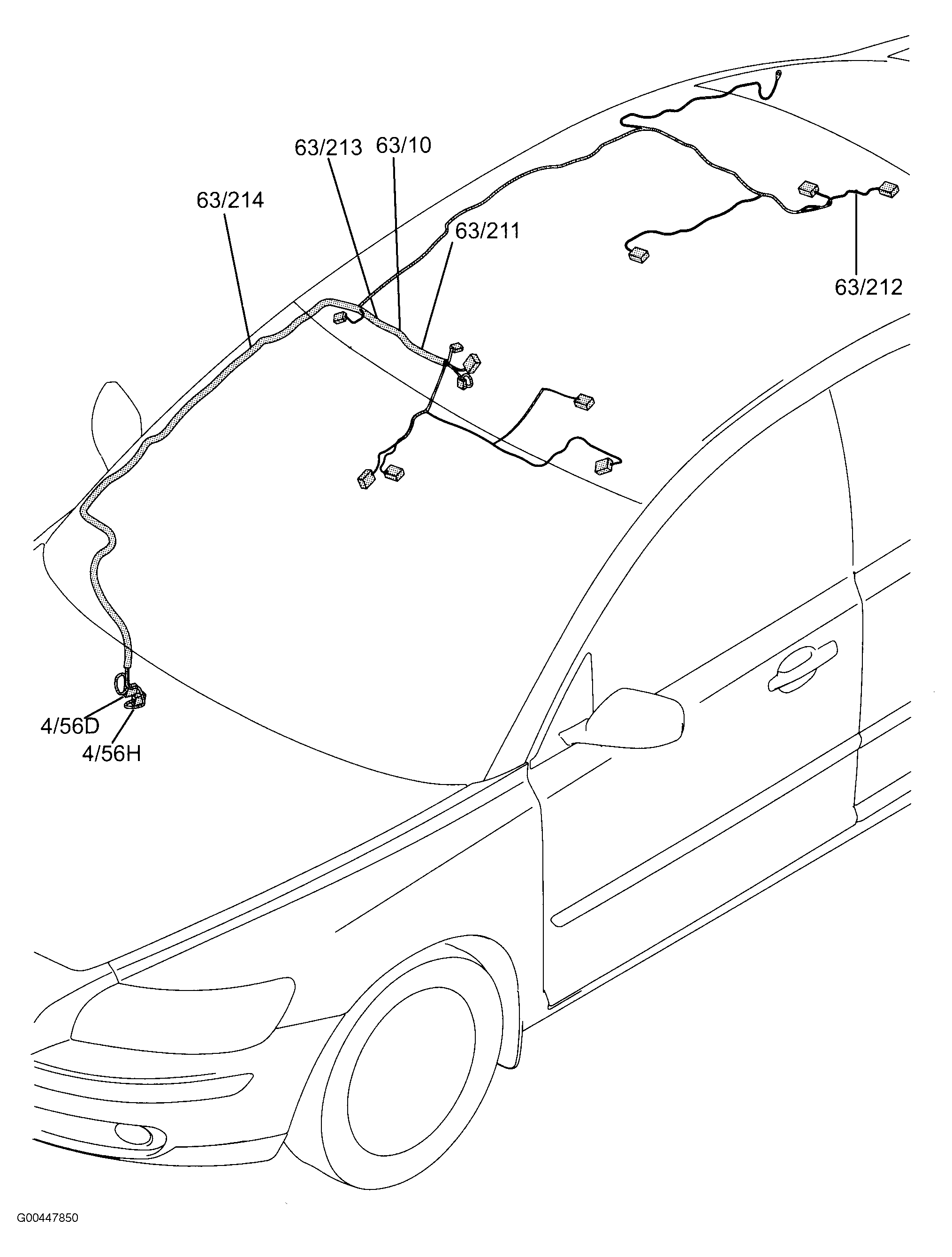 63/213 63/10

63/214

63/211

63/212

4/56D

4/56H

G00447850