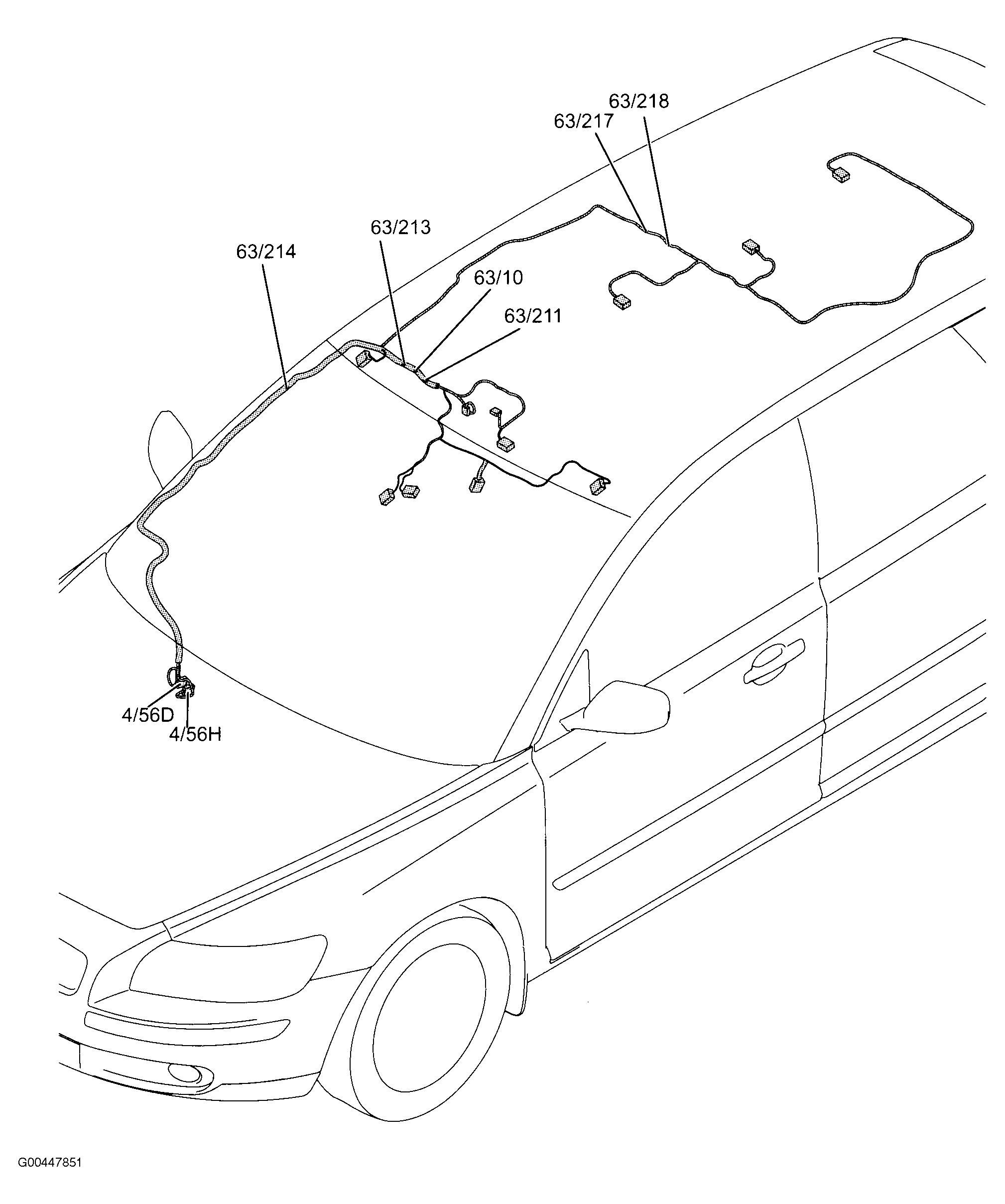 63/218
63/217
63/213
63/214
63/10
63/211
4/56D
4/56H
G00447851