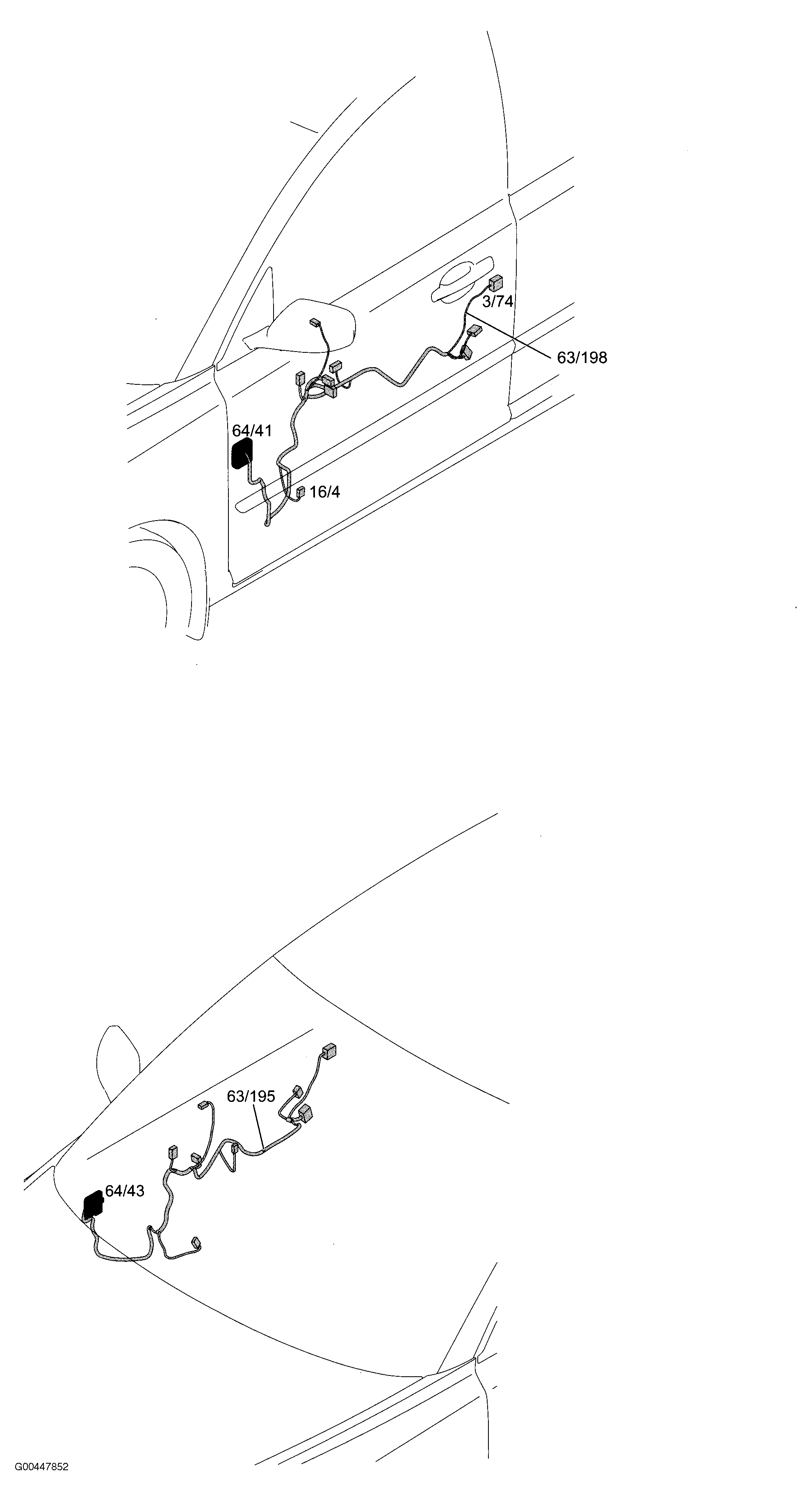 3/74
63/198
64/41
16/4
63/195
64/43
G00447852