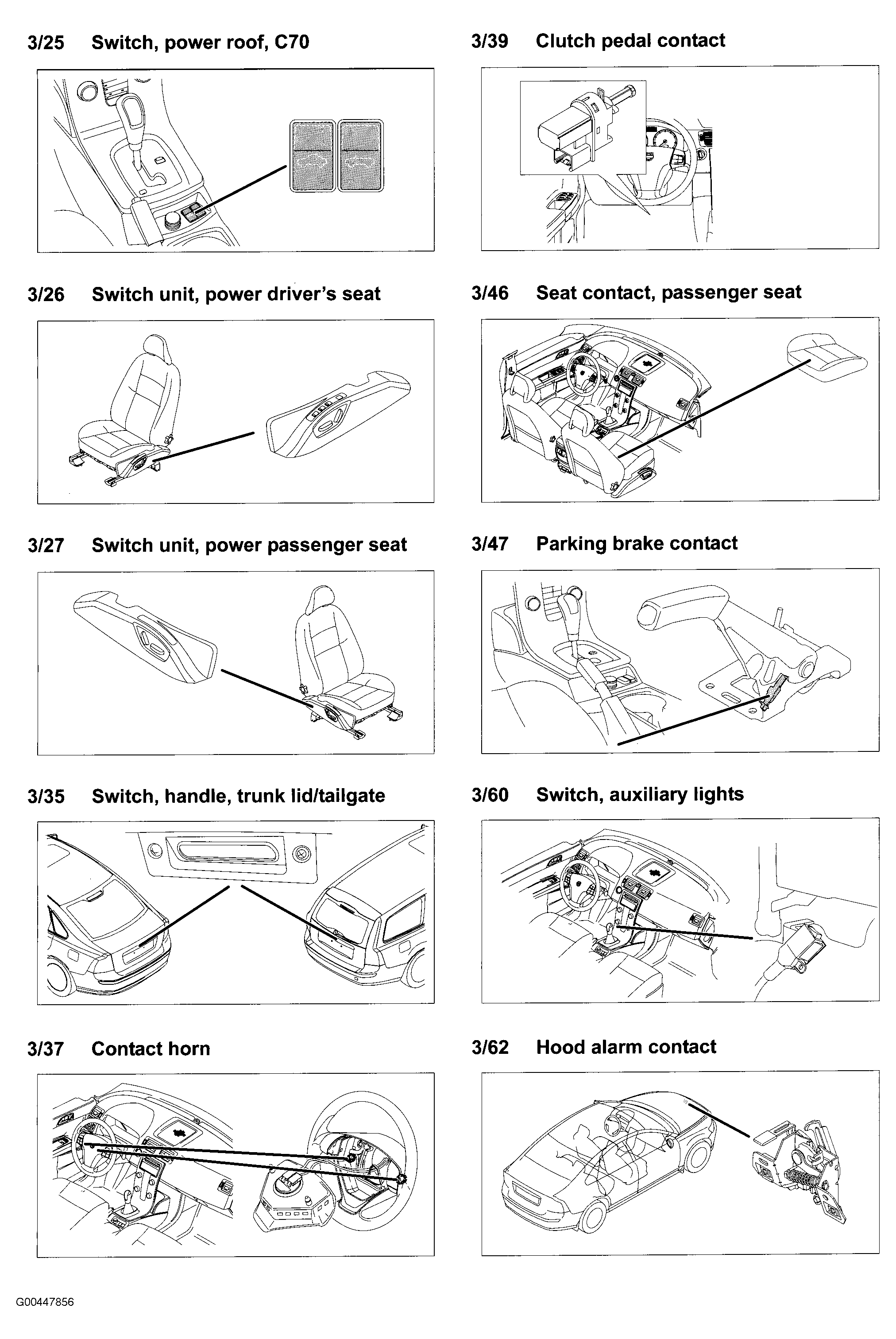 3/25 Switch, power roof, C70

3/26 Switch unit, power driver's seat

3/27 Switch unit, power passenger seat

3/35 Switch, handle, trunk lid/tailgate

3/37 Contact horn

3/39 Clutch pedal contact

3/46 Seat contact, passenger seat

3/47 Parking brake contact

3/60 Switch, auxiliary lights

3/62 Hood alarm contact

G00447856