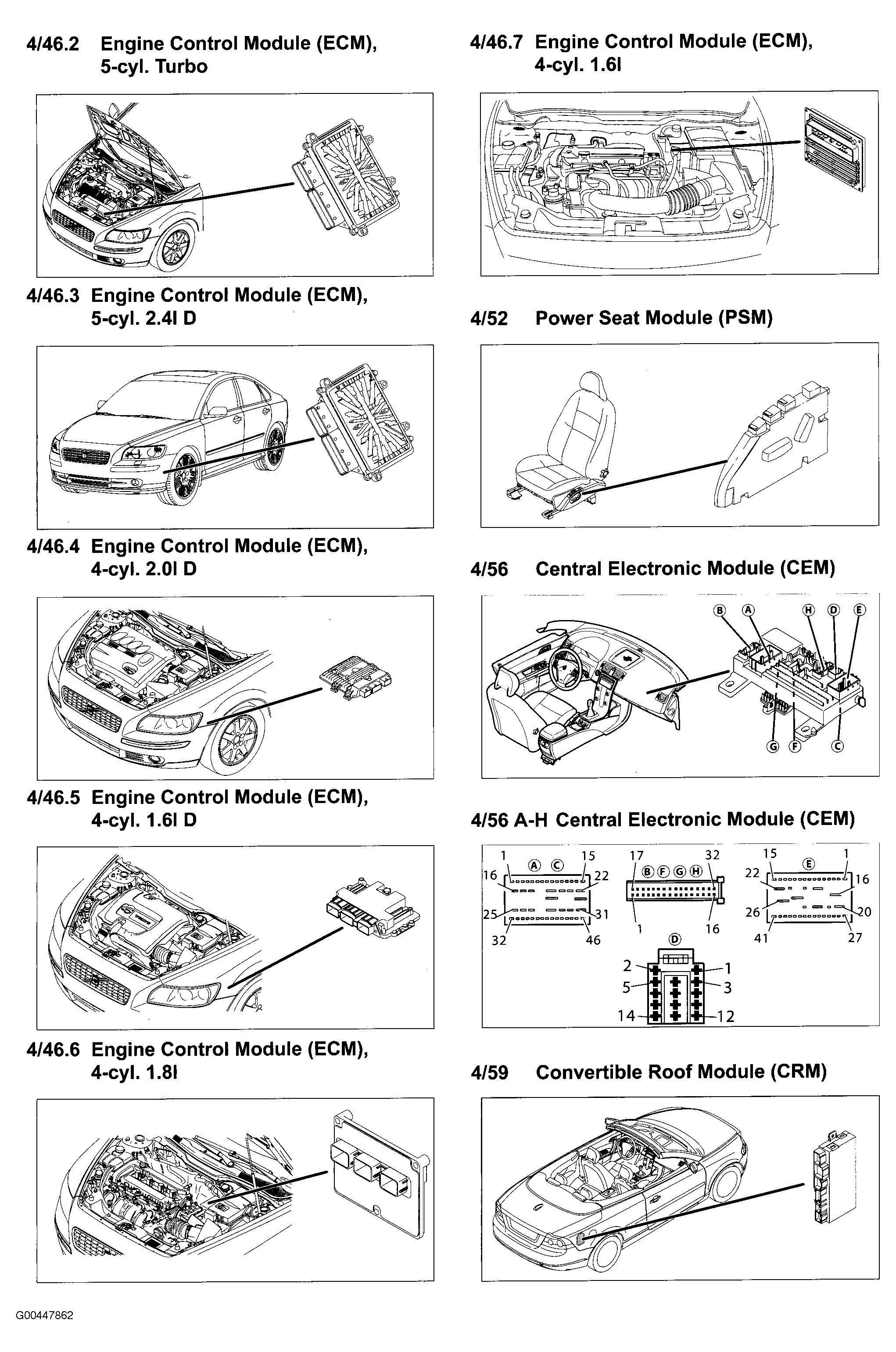 4/46.2 Engine Control Module (ECM), 5-cyl. Turbo

4/46.3 Engine Control Module (ECM), 5-cyl. 2.4l D

4/46.4 Engine Control Module (ECM), 4-cyl. 2.0l D

4/46.5 Engine Control Module (ECM), 4-cyl. 1.6l D

4/46.6 Engine Control Module (ECM), 4-cyl. 1.8l

4/46.7 Engine Control Module (ECM), 4-cyl. 1.6l

4/52 Power Seat Module (PSM)

4/56 Central Electronic Module (CEM)

B A H D E
G F C

4/56 A-H Central Electronic Module (CEM)

1 A C 15
16 22
25 31
32 46

17 32
B F G H
1 16

15 E 1
22 16
26 20
41 27

D
2 1
5 3
14 12

4/59 Convertible Roof Module (CRM)

G00447862