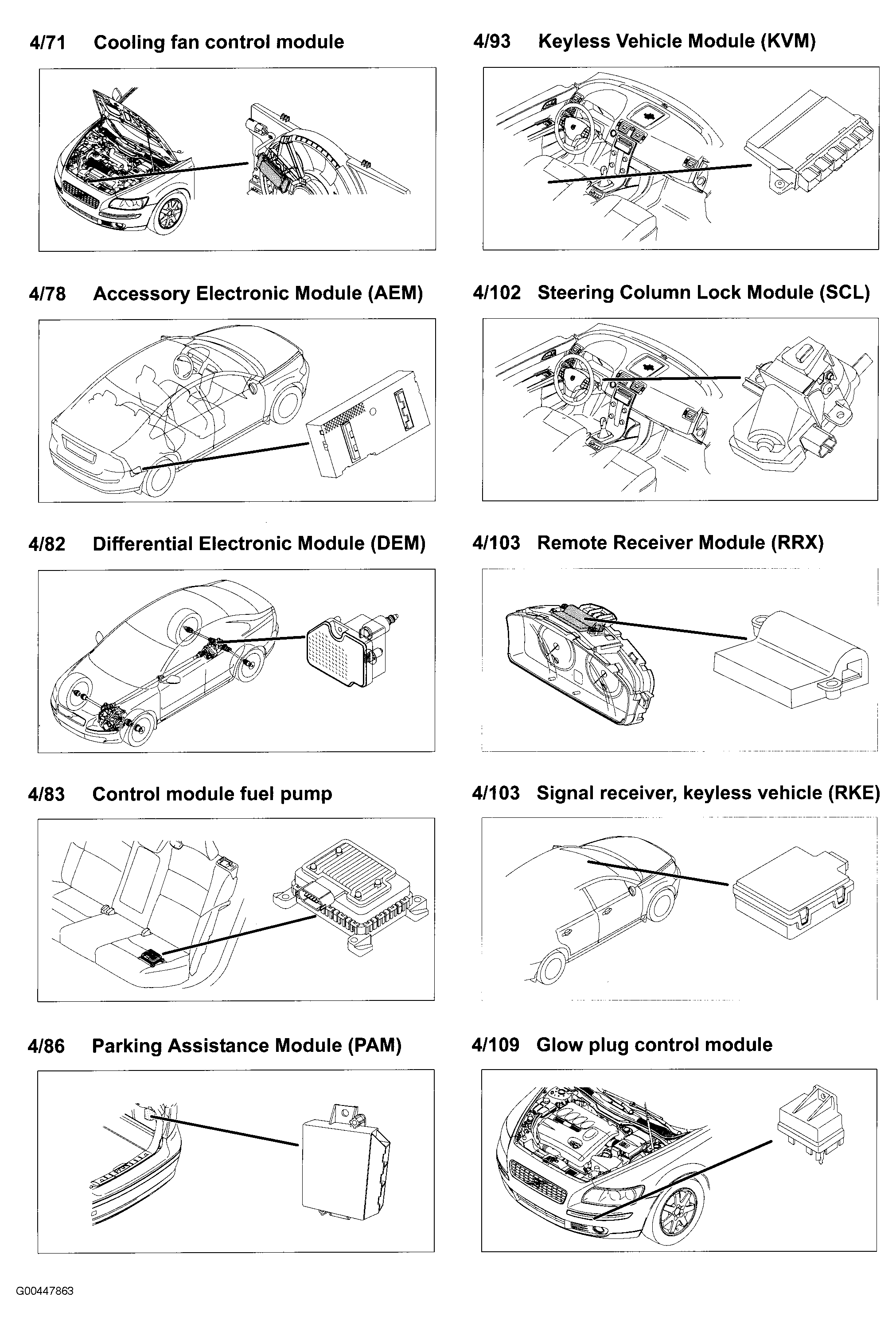 4/71 Cooling fan control module

4/78 Accessory Electronic Module (AEM)

4/82 Differential Electronic Module (DEM)

4/83 Control module fuel pump

4/86 Parking Assistance Module (PAM)

4/93 Keyless Vehicle Module (KVM)

4/102 Steering Column Lock Module (SCL)

4/103 Remote Receiver Module (RRX)

4/103 Signal receiver, keyless vehicle (RKE)

4/109 Glow plug control module

G00447863