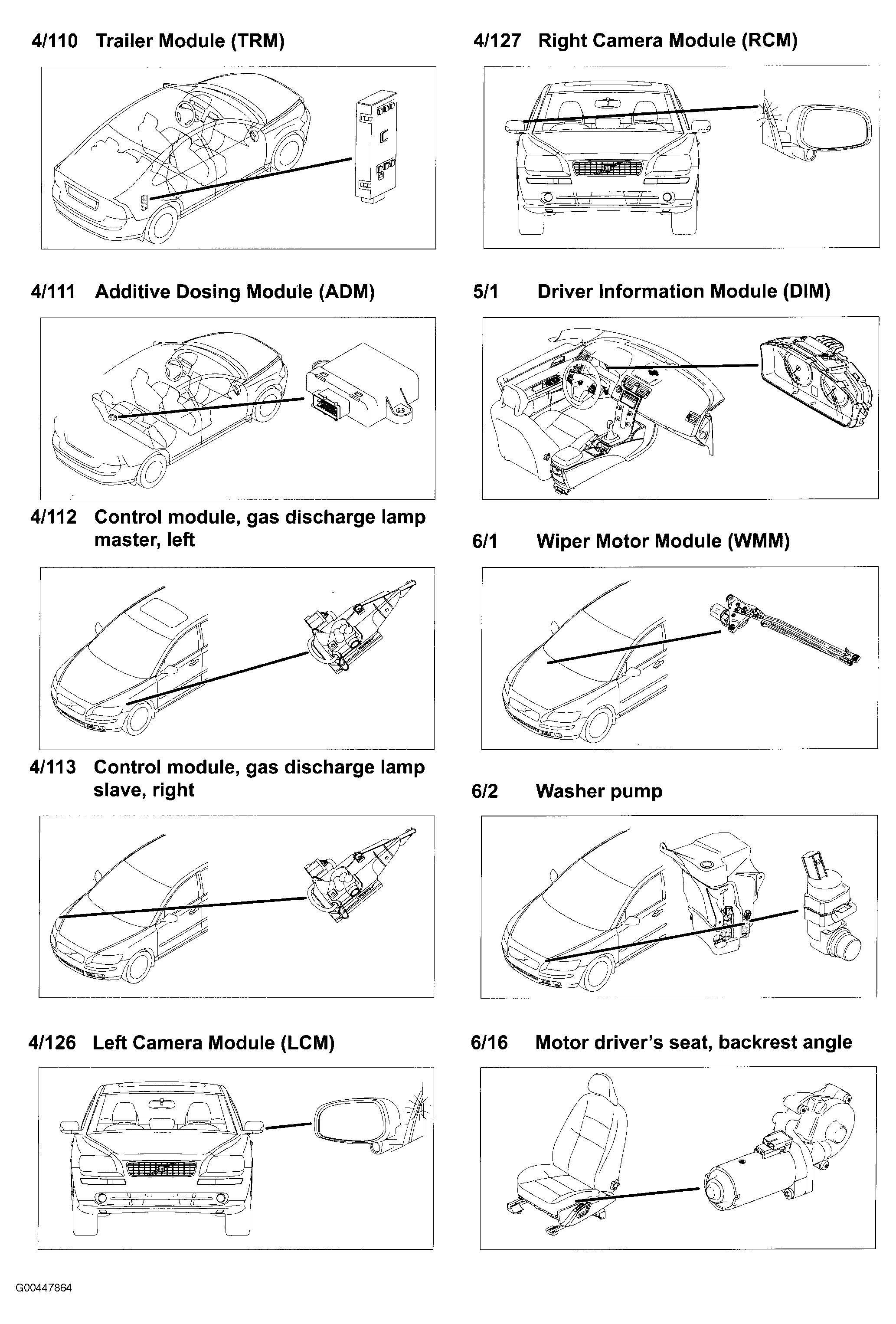 4/110 Trailer Module (TRM)

4/111 Additive Dosing Module (ADM)

4/112 Control module, gas discharge lamp master, left

4/113 Control module, gas discharge lamp slave, right

4/126 Left Camera Module (LCM)

4/127 Right Camera Module (RCM)

5/1 Driver Information Module (DIM)

6/1 Wiper Motor Module (WMM)

6/2 Washer pump

6/16 Motor driver's seat, backrest angle

G00447864