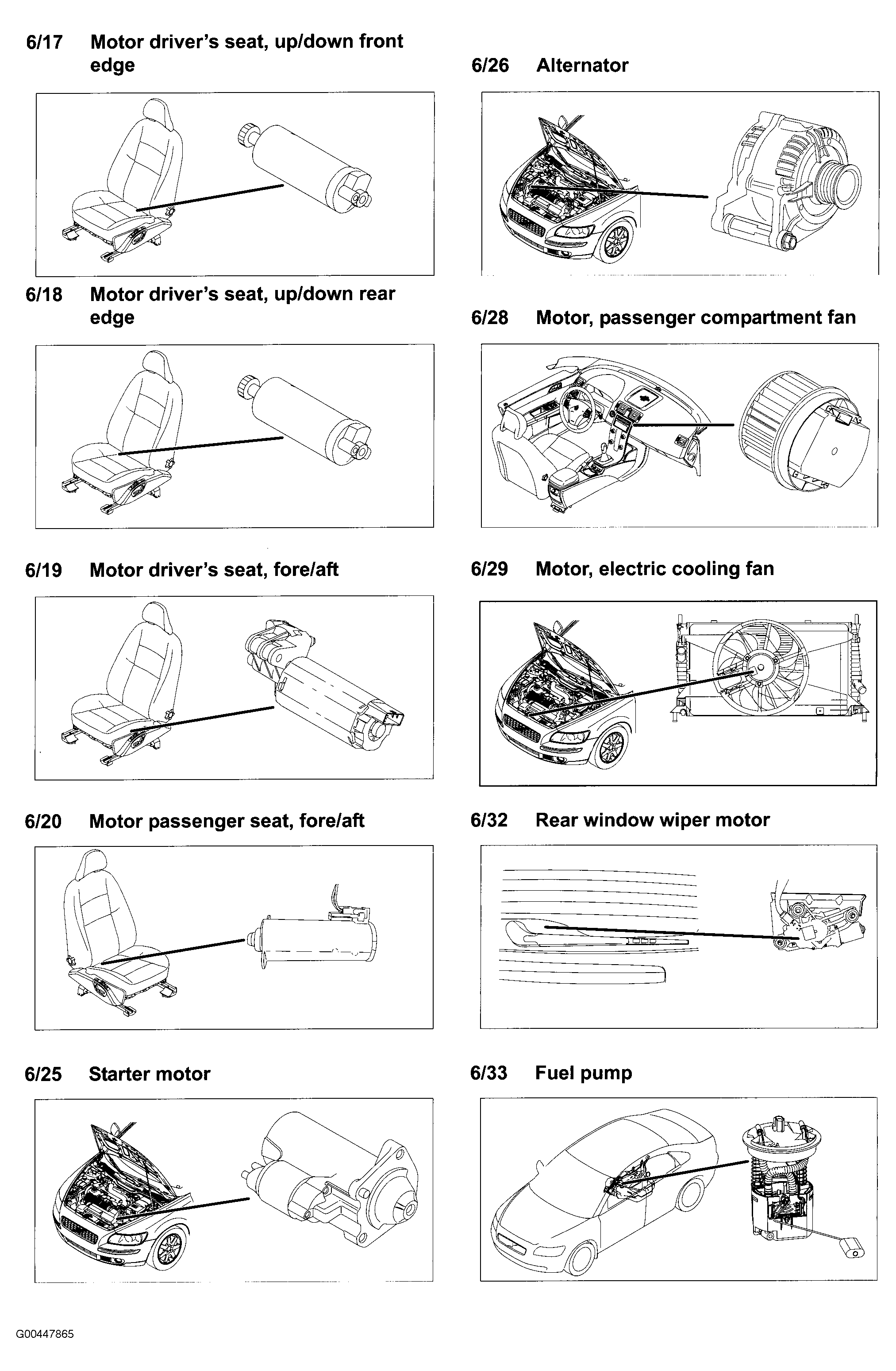 6/17 Motor driver's seat, up/down front edge

6/18 Motor driver's seat, up/down rear edge

6/19 Motor driver's seat, fore/aft

6/20 Motor passenger seat, fore/aft

6/25 Starter motor

6/26 Alternator

6/28 Motor, passenger compartment fan

6/29 Motor, electric cooling fan

6/32 Rear window wiper motor

6/33 Fuel pump

G00447865