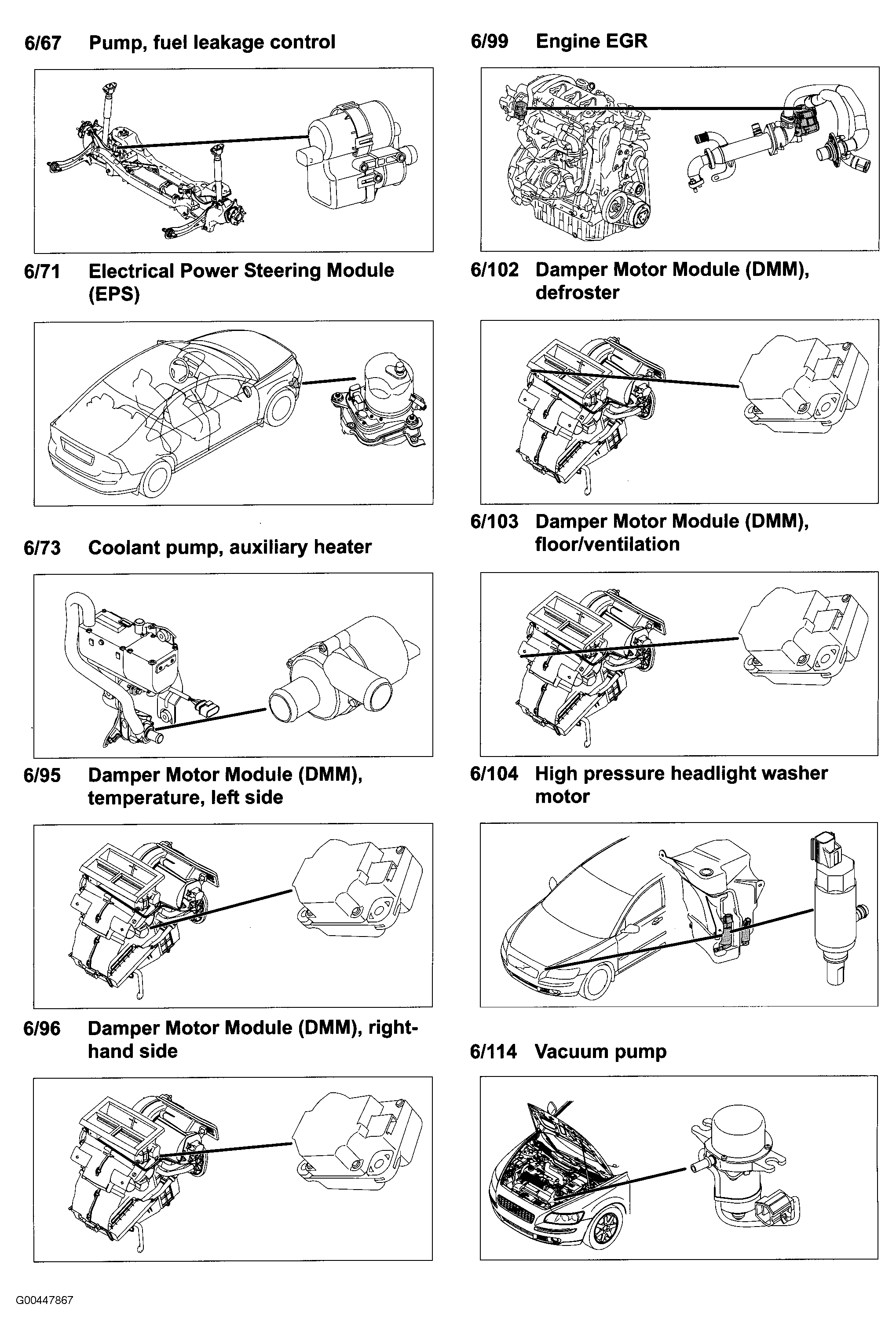 6/67 Pump, fuel leakage control

6/71 Electrical Power Steering Module (EPS)

6/73 Coolant pump, auxiliary heater

6/95 Damper Motor Module (DMM), temperature, left side

6/96 Damper Motor Module (DMM), right-hand side

6/99 Engine EGR

6/102 Damper Motor Module (DMM), defroster

6/103 Damper Motor Module (DMM), floor/ventilation

6/104 High pressure headlight washer motor

6/114 Vacuum pump

G00447867