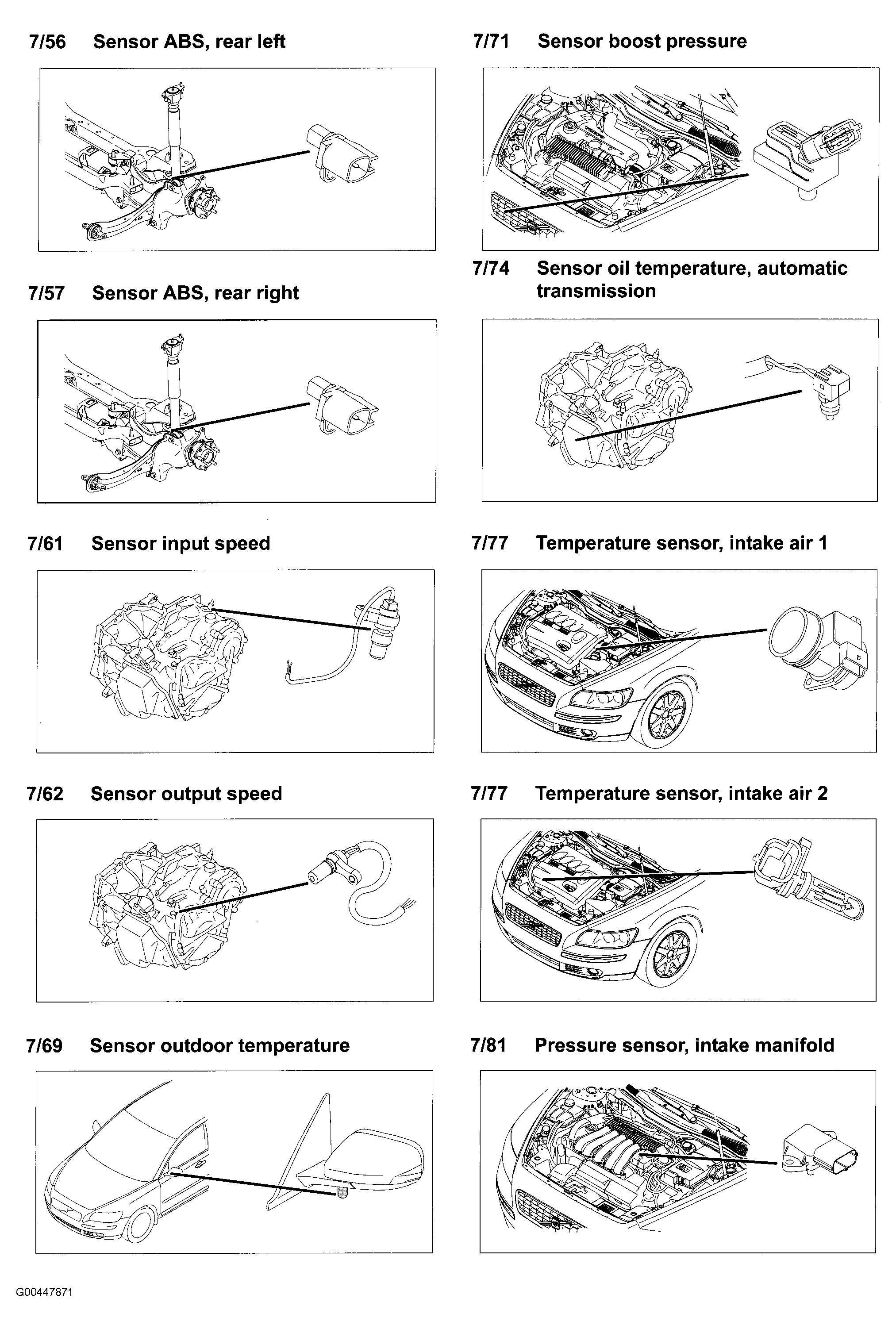 7/56 Sensor ABS, rear left

7/57 Sensor ABS, rear right

7/61 Sensor input speed

7/62 Sensor output speed

7/69 Sensor outdoor temperature

7/71 Sensor boost pressure

7/74 Sensor oil temperature, automatic transmission

7/77 Temperature sensor, intake air 1

7/77 Temperature sensor, intake air 2

7/81 Pressure sensor, intake manifold

G00447871