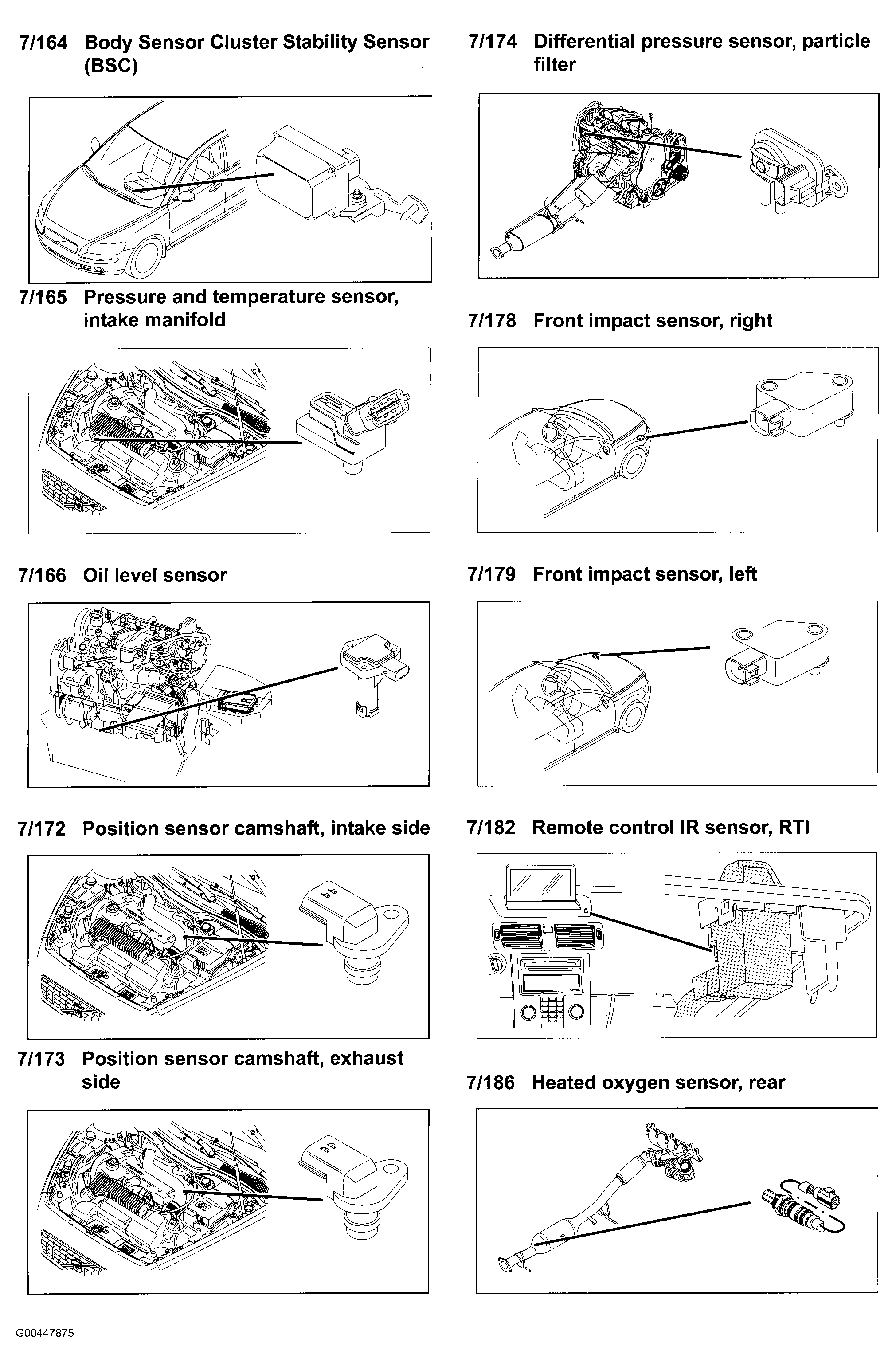 7/164 Body Sensor Cluster Stability Sensor (BSC)

7/165 Pressure and temperature sensor, intake manifold

7/166 Oil level sensor

7/172 Position sensor camshaft, intake side

7/173 Position sensor camshaft, exhaust side

7/174 Differential pressure sensor, particle filter

7/178 Front impact sensor, right

7/179 Front impact sensor, left

7/182 Remote control IR sensor, RTI

7/186 Heated oxygen sensor, rear

G00447875