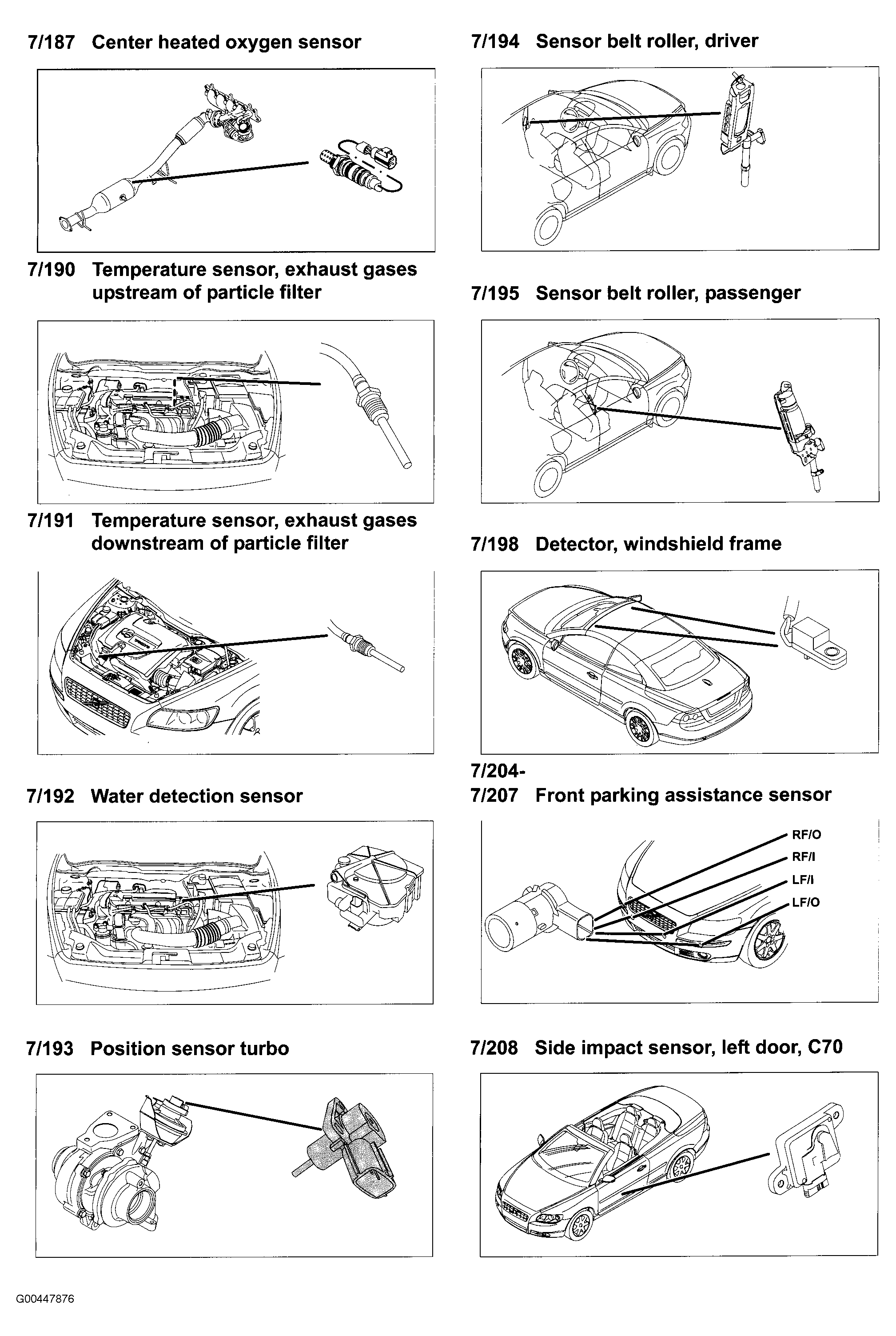 7/187 Center heated oxygen sensor

7/190 Temperature sensor, exhaust gases upstream of particle filter

7/191 Temperature sensor, exhaust gases downstream of particle filter

7/192 Water detection sensor

7/193 Position sensor turbo

7/194 Sensor belt roller, driver

7/195 Sensor belt roller, passenger

7/198 Detector, windshield frame

7/204-
7/207 Front parking assistance sensor

RF/O
RF/I
LF/I
LF/O

7/208 Side impact sensor, left door, C70

G00447876