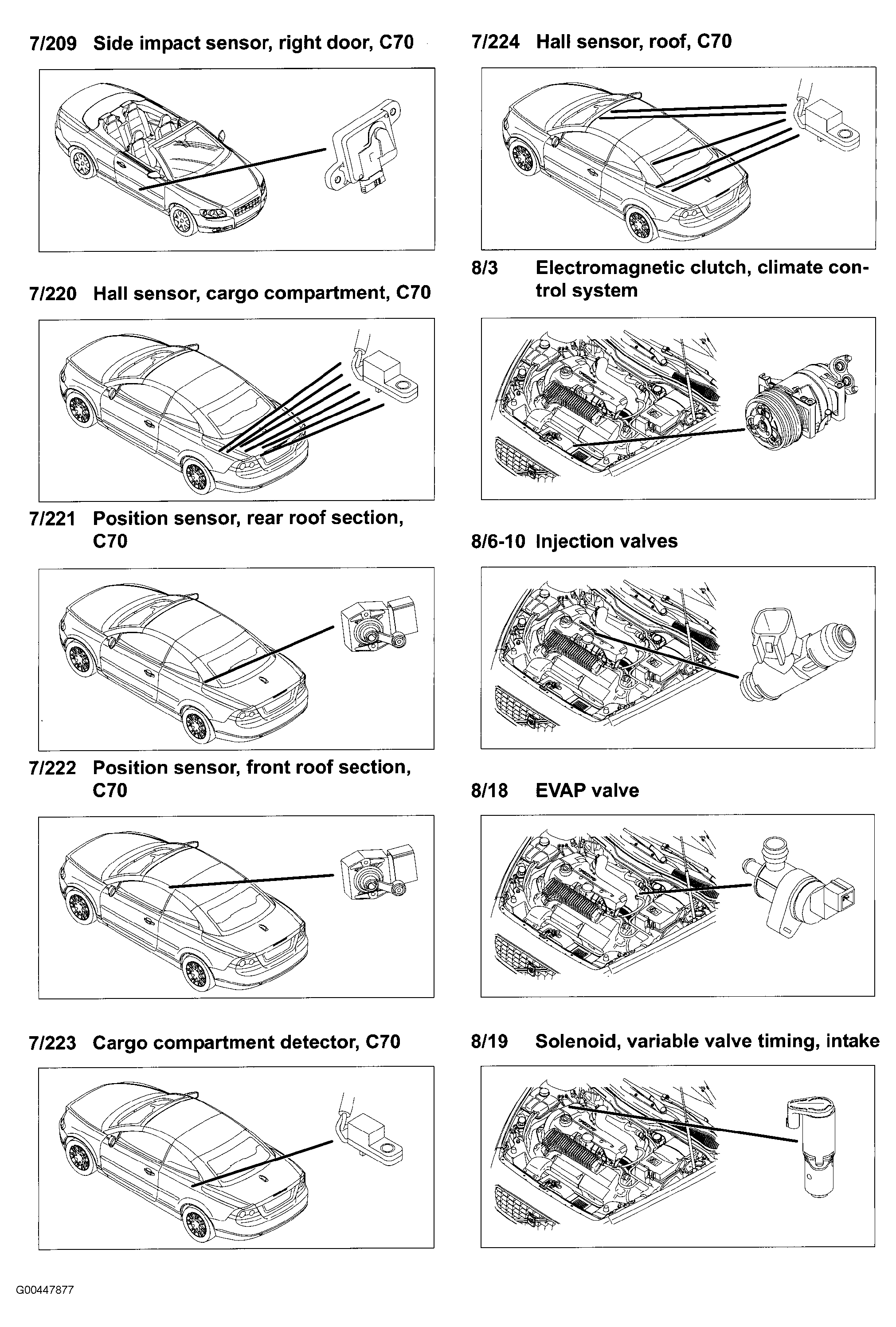 7/209 Side impact sensor, right door, C70

7/220 Hall sensor, cargo compartment, C70

7/221 Position sensor, rear roof section, C70

7/222 Position sensor, front roof section, C70

7/223 Cargo compartment detector, C70

7/224 Hall sensor, roof, C70

8/3 Electromagnetic clutch, climate control system

8/6-10 Injection valves

8/18 EVAP valve

8/19 Solenoid, variable valve timing, intake

G00447877