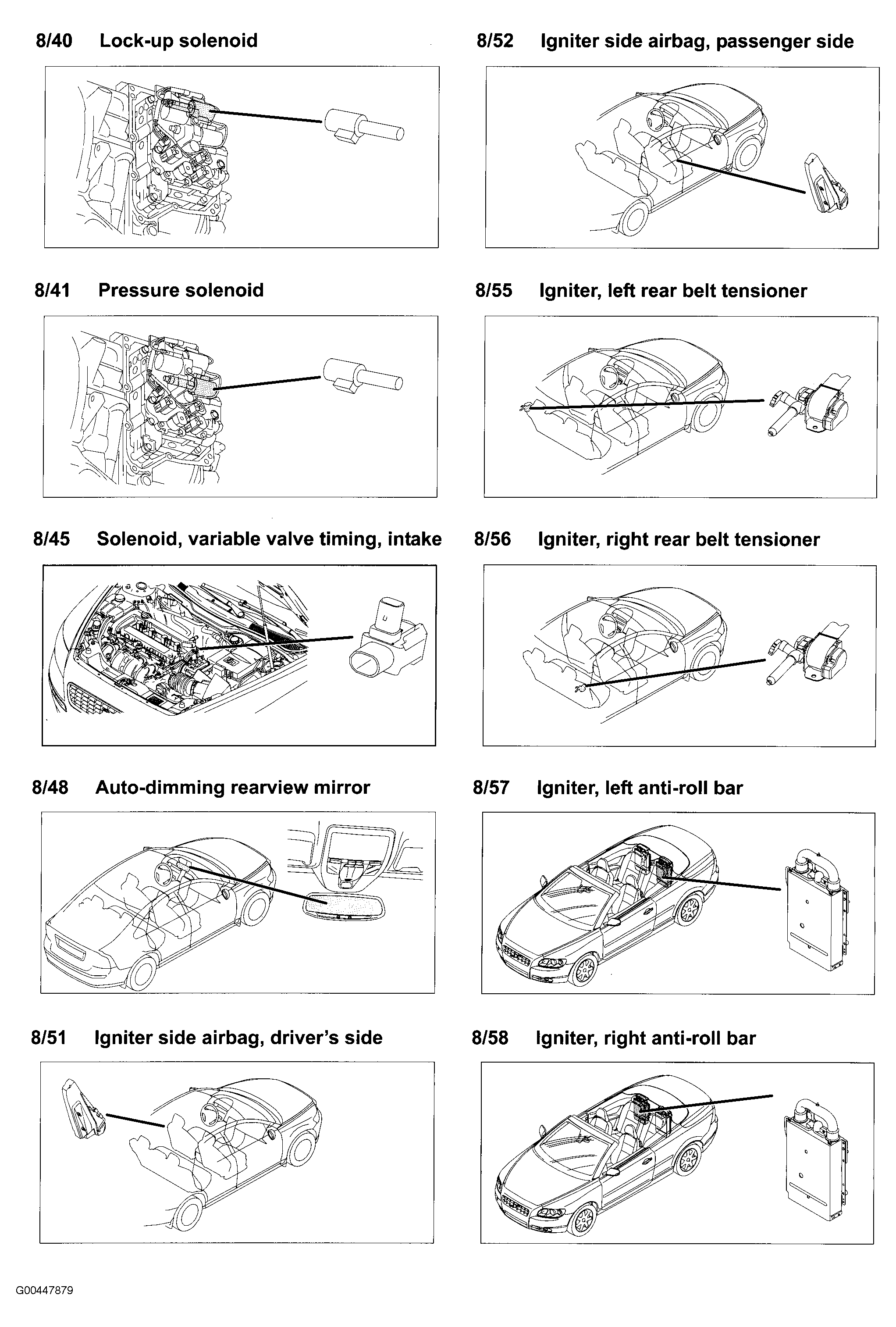 8/40 Lock-up solenoid

8/41 Pressure solenoid

8/45 Solenoid, variable valve timing, intake

8/48 Auto-dimming rearview mirror

8/51 Igniter side airbag, driver's side

8/52 Igniter side airbag, passenger side

8/55 Igniter, left rear belt tensioner

8/56 Igniter, right rear belt tensioner

8/57 Igniter, left anti-roll bar

8/58 Igniter, right anti-roll bar

G00447879