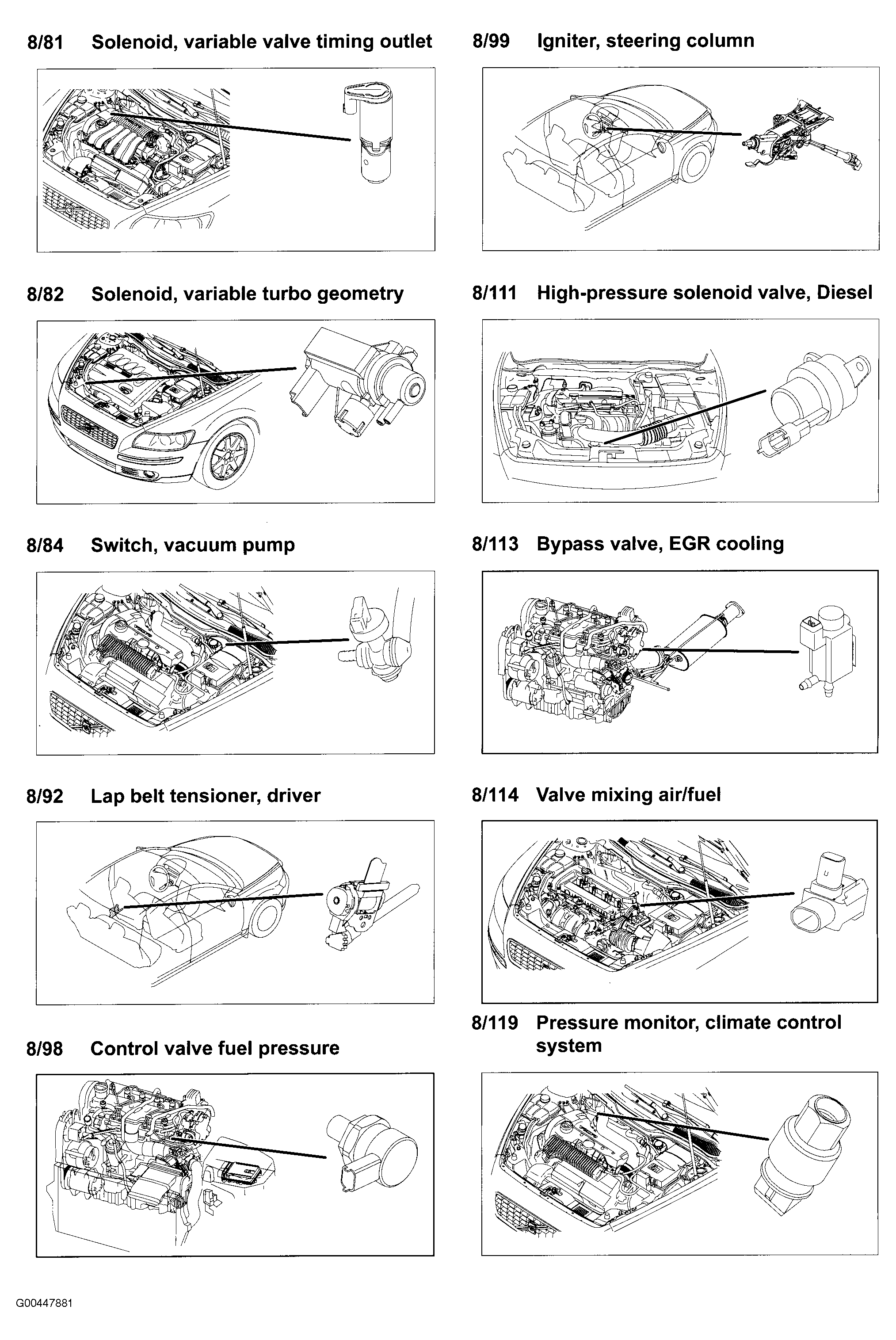 8/81 Solenoid, variable valve timing outlet

8/82 Solenoid, variable turbo geometry

8/84 Switch, vacuum pump

8/92 Lap belt tensioner, driver

8/98 Control valve fuel pressure

8/99 Igniter, steering column

8/111 High-pressure solenoid valve, Diesel

8/113 Bypass valve, EGR cooling

8/114 Valve mixing air/fuel

8/119 Pressure monitor, climate control system

G00447881